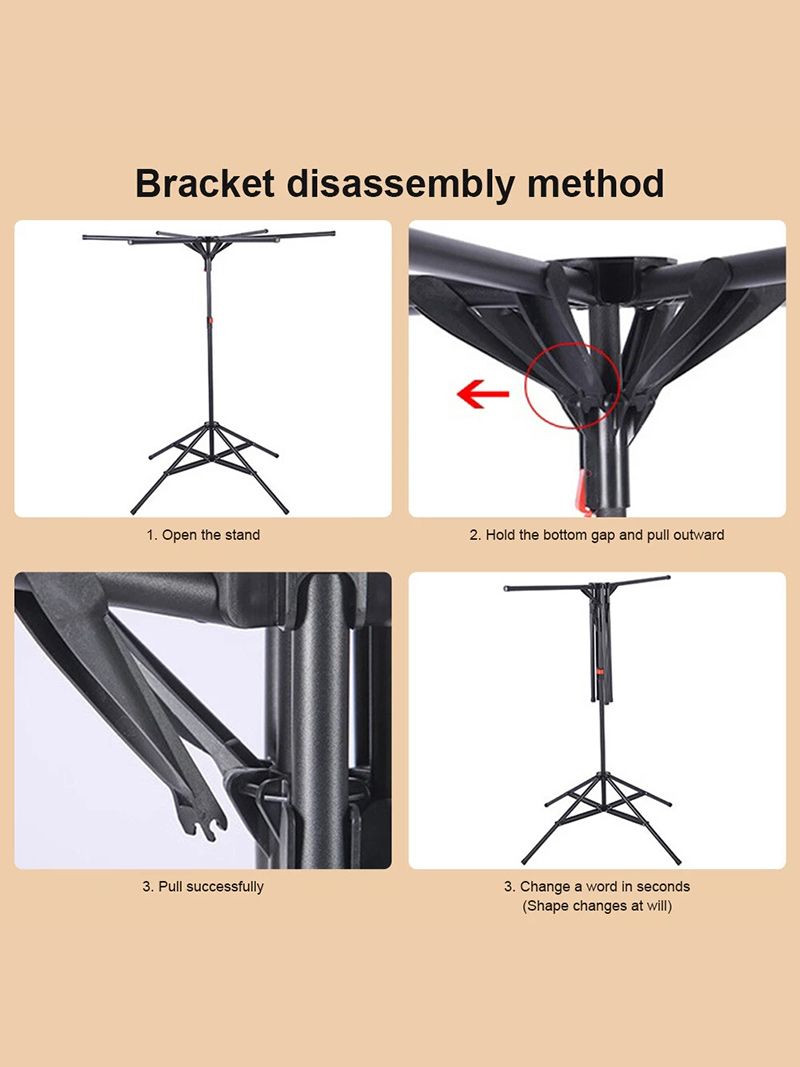 Bracket disassembly method

1. Open the stand

2. Hold the bottom gap and pull outward

3. Pull successfully

3. Change a word in seconds (Shape changes at will)