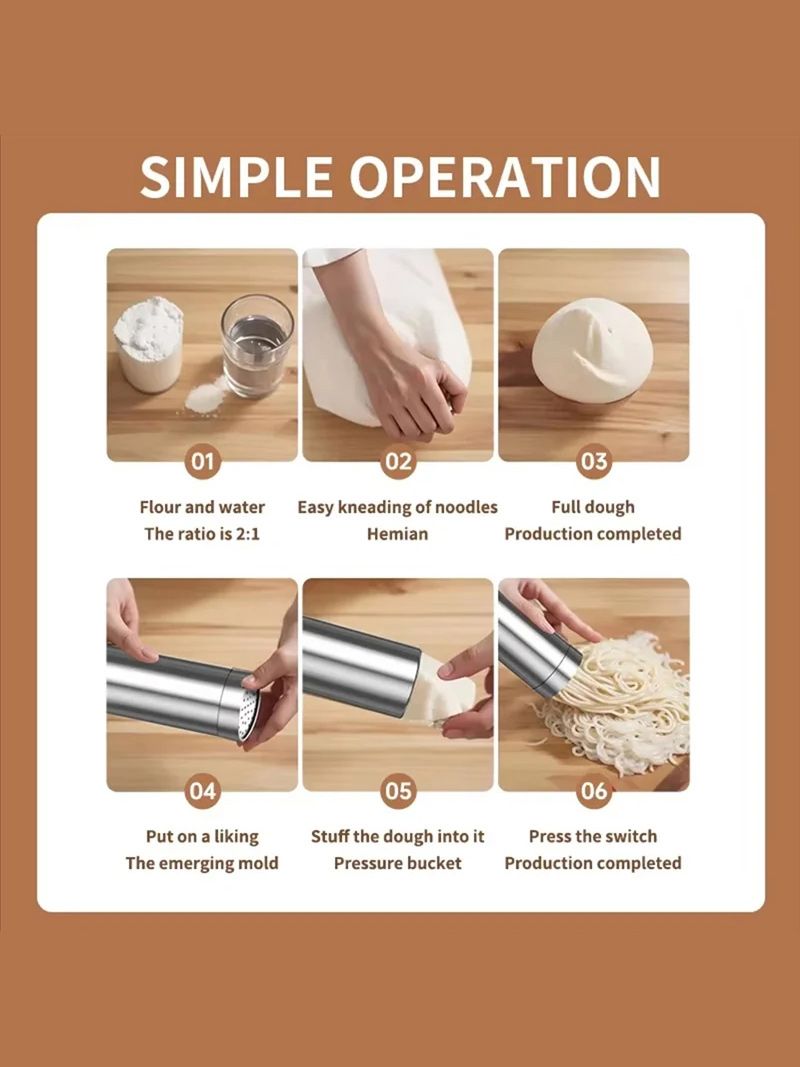 SIMPLE OPERATION

01
Flour and water
The ratio is 2:1

02
Easy kneading of noodles
Hemian

03
Full dough
Production completed

04
Put on a liking
The emerging mold

05
Stuff the dough into it
Pressure bucket

06
Press the switch
Production completed