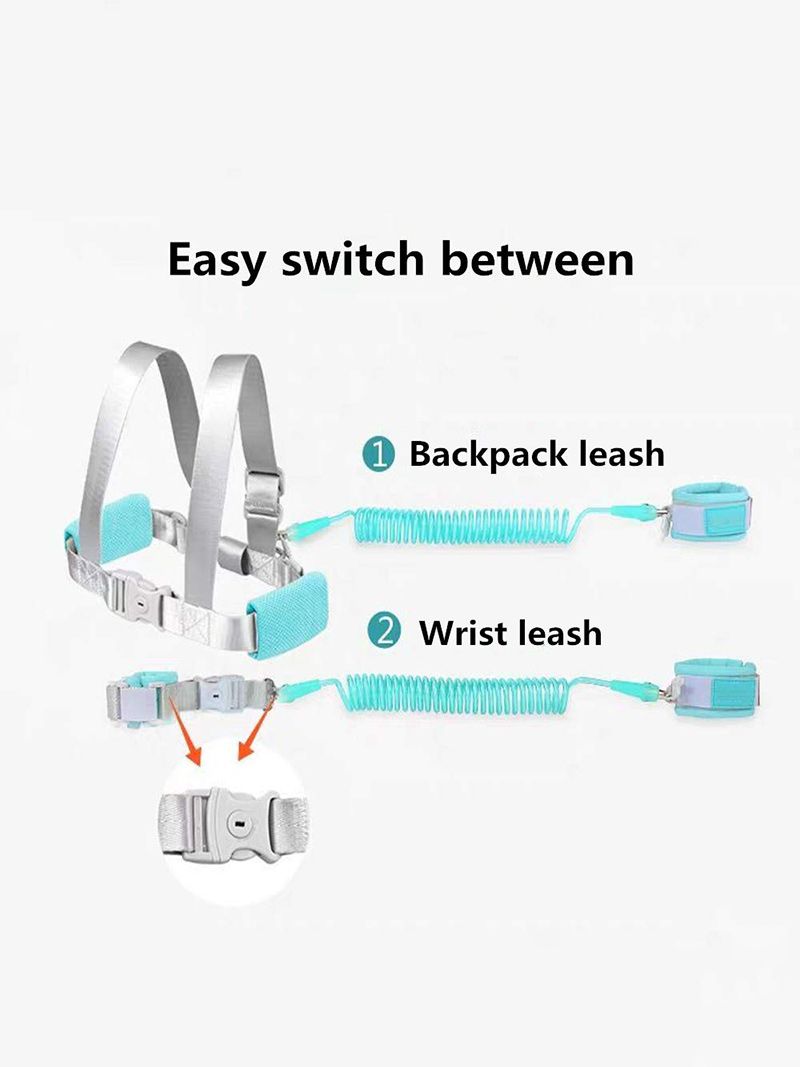 Easy switch between

1 Backpack leash

2 Wrist leash