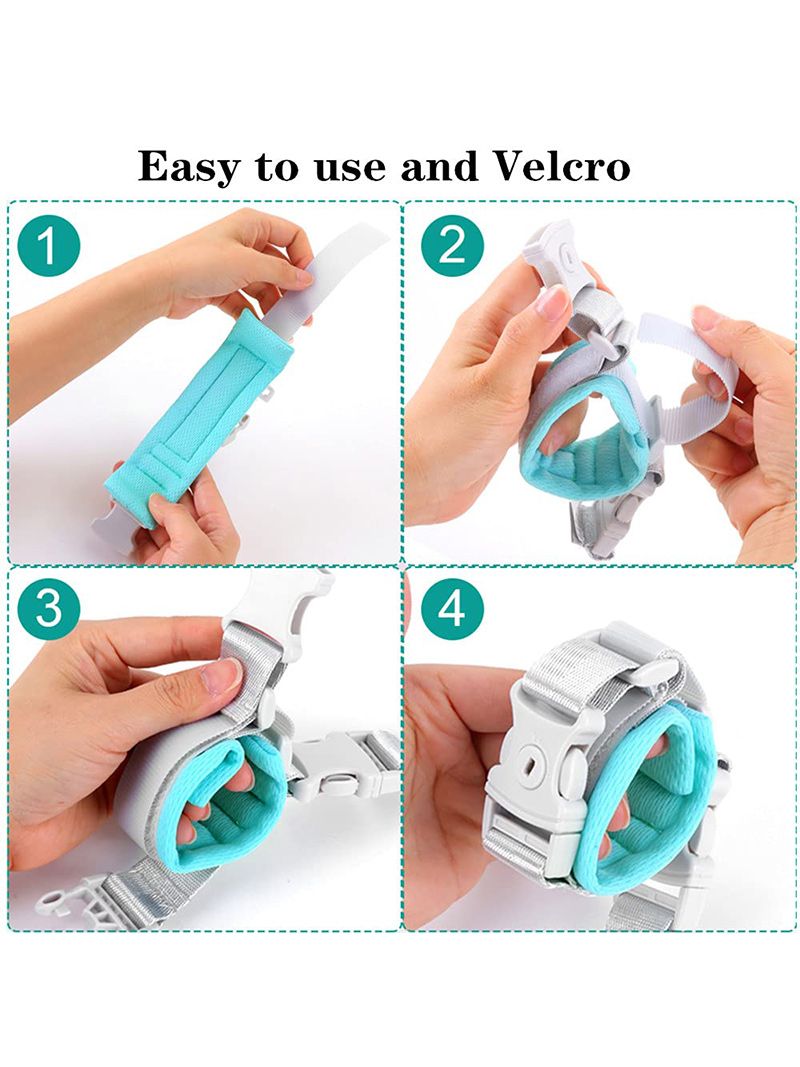 Easy to use and Velcro

1

2

3

4