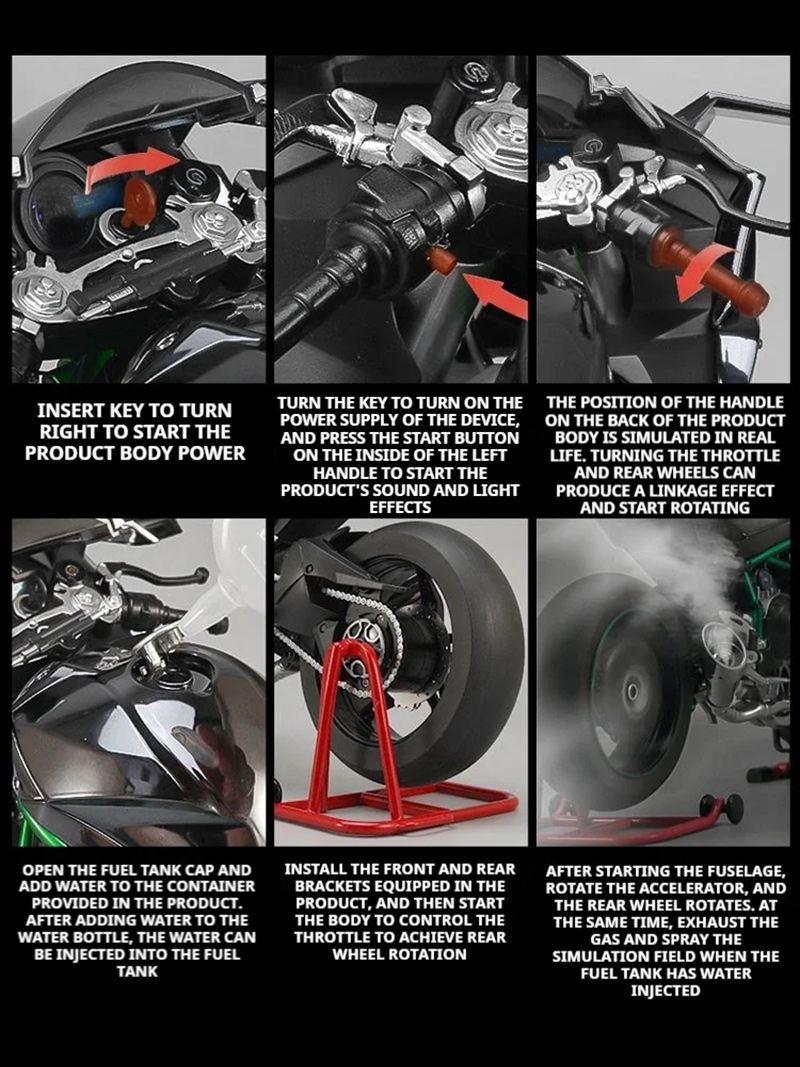 INSERT KEY TO TURN RIGHT TO START THE PRODUCT BODY POWER

TURN THE KEY TO TURN ON THE POWER SUPPLY OF THE DEVICE, AND PRESS THE START BUTTON ON THE INSIDE OF THE LEFT HANDLE TO START THE PRODUCT'S SOUND AND LIGHT EFFECTS

THE POSITION OF THE HANDLE ON THE BACK OF THE PRODUCT BODY IS SIMULATED IN REAL LIFE. TURNING THE THROTTLE AND REAR WHEELS CAN PRODUCE A LINKAGE EFFECT AND START ROTATING

OPEN THE FUEL TANK CAP AND ADD WATER TO THE CONTAINER PROVIDED IN THE PRODUCT. AFTER ADDING WATER TO THE WATER BOTTLE, THE WATER CAN BE INJECTED INTO THE FUEL TANK

INSTALL THE FRONT AND REAR BRACKETS EQUIPPED IN THE PRODUCT, AND THEN START THE BODY TO CONTROL THE THROTTLE TO ACHIEVE REAR WHEEL ROTATION

AFTER STARTING THE FUSELAGE, ROTATE THE ACCELERATOR, AND THE REAR WHEEL ROTATES. AT THE SAME TIME, EXHAUST THE GAS AND SPRAY THE SIMULATION FIELD WHEN THE FUEL TANK HAS WATER INJECTED