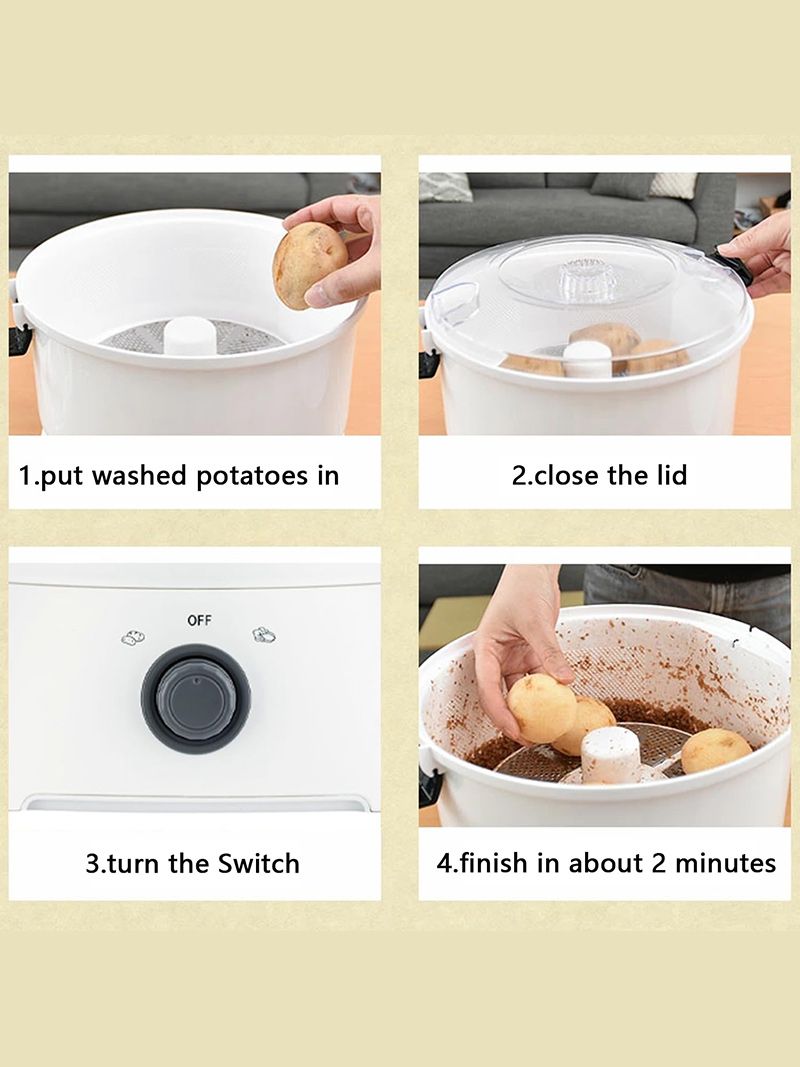 1.put washed potatoes in

2.close the lid

OFF

3.turn the Switch

4.finish in about 2 minutes