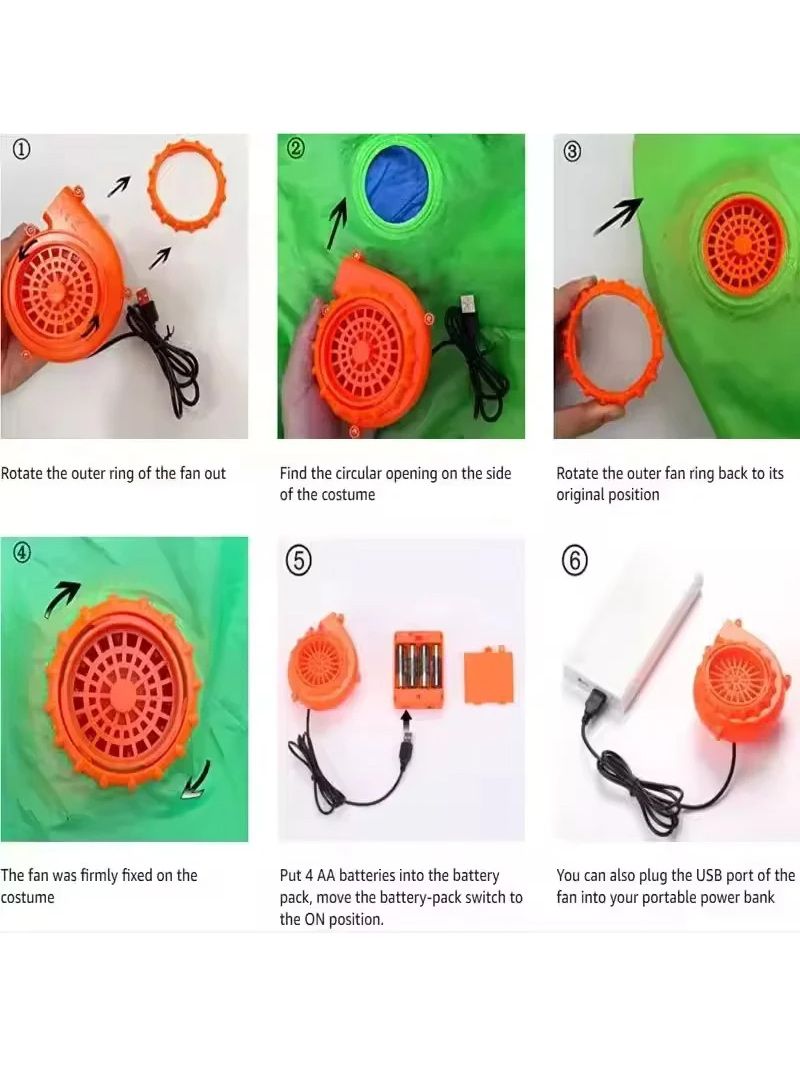 ①

Rotate the outer ring of the fan out

②

Find the circular opening on the side of the costume

③

Rotate the outer fan ring back to its original position

④

The fan was firmly fixed on the costume

⑤

Put 4 AA batteries into the battery pack, move the battery-pack switch to the ON position.

⑥

You can also plug the USB port of the fan into your portable power bank