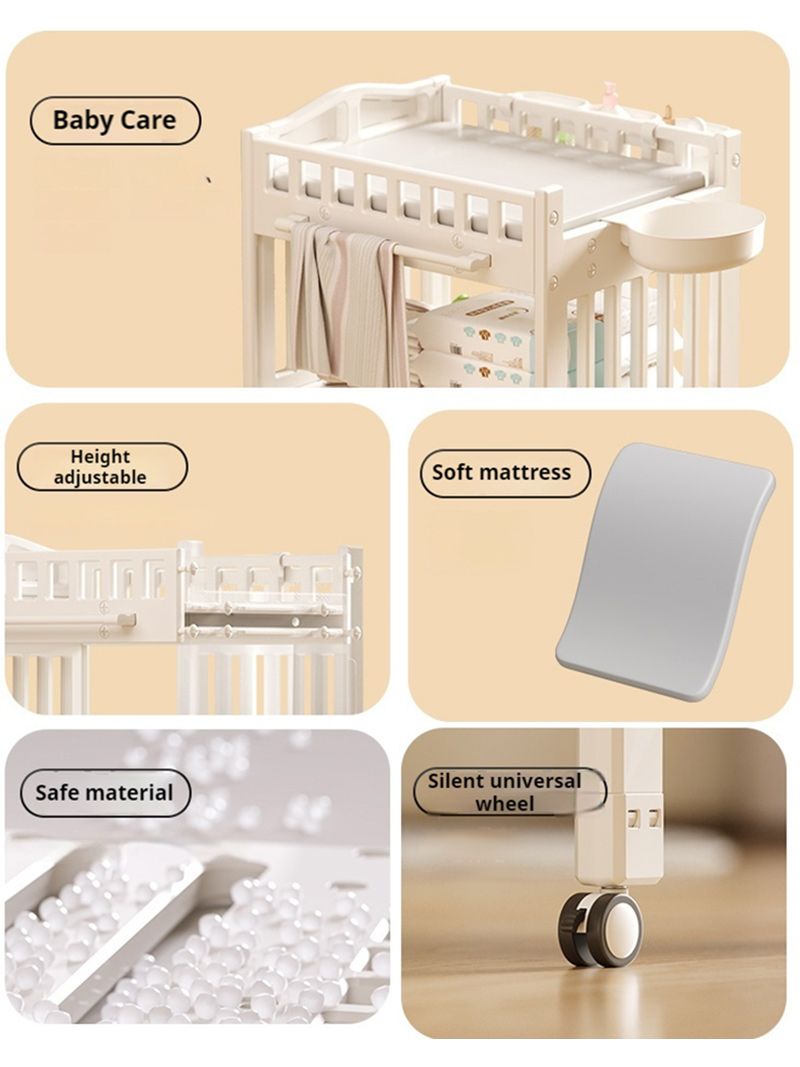 Baby Care

Height adjustable

Soft mattress

Safe material

Silent universal wheel