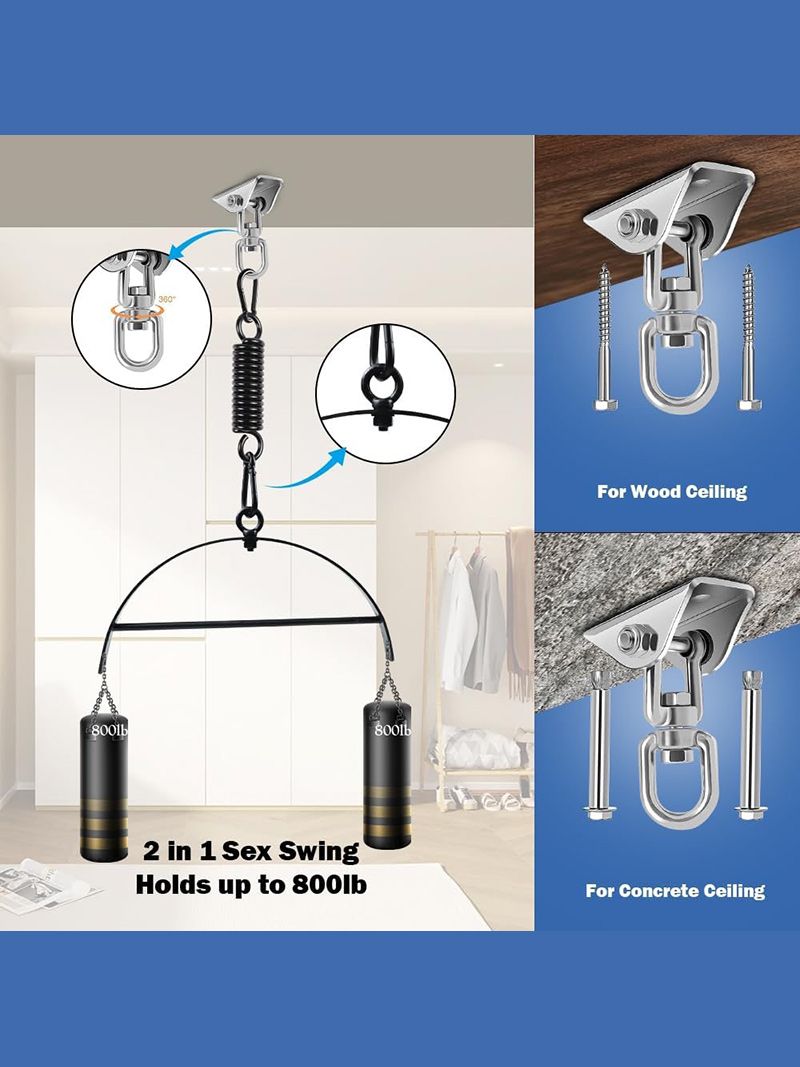 360°

800lb

800lb

2 in 1 Sex Swing
Holds up to 800lb

For Wood Ceiling

For Concrete Ceiling