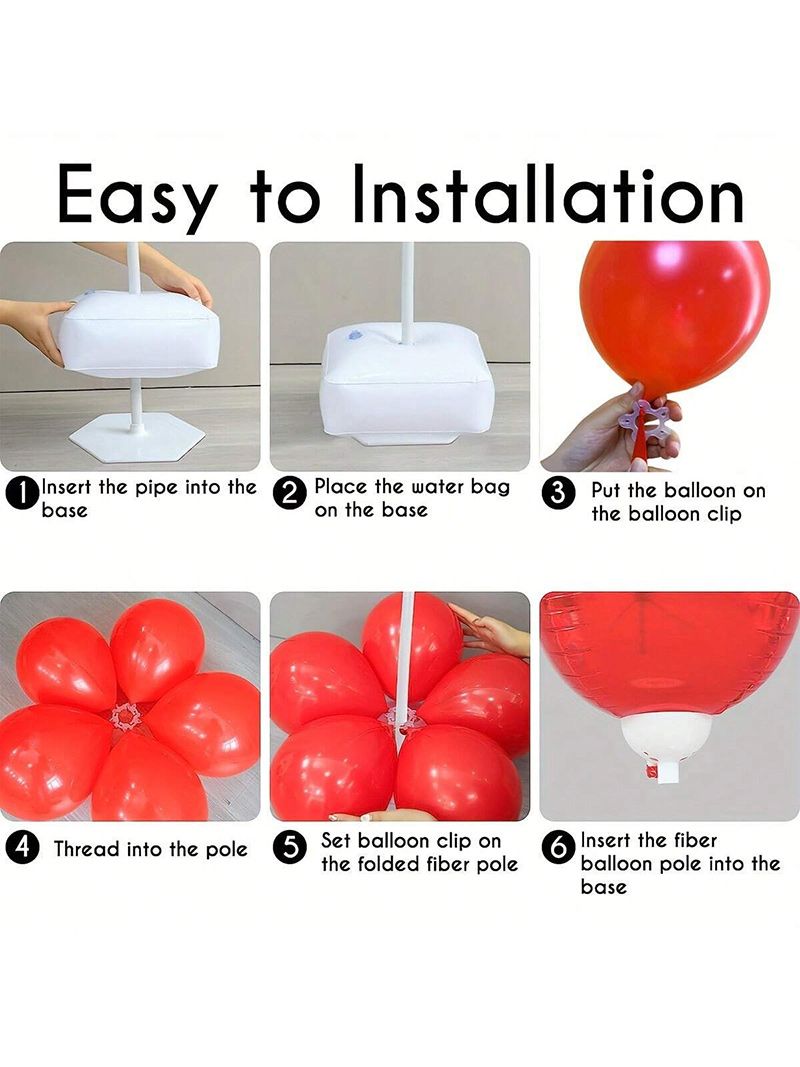 Easy to Installation

1 Insert the pipe into the base

2 Place the water bag on the base

3 Put the balloon on the balloon clip

4 Thread into the pole

5 Set balloon clip on the folded fiber pole

6 Insert the fiber balloon pole into the base