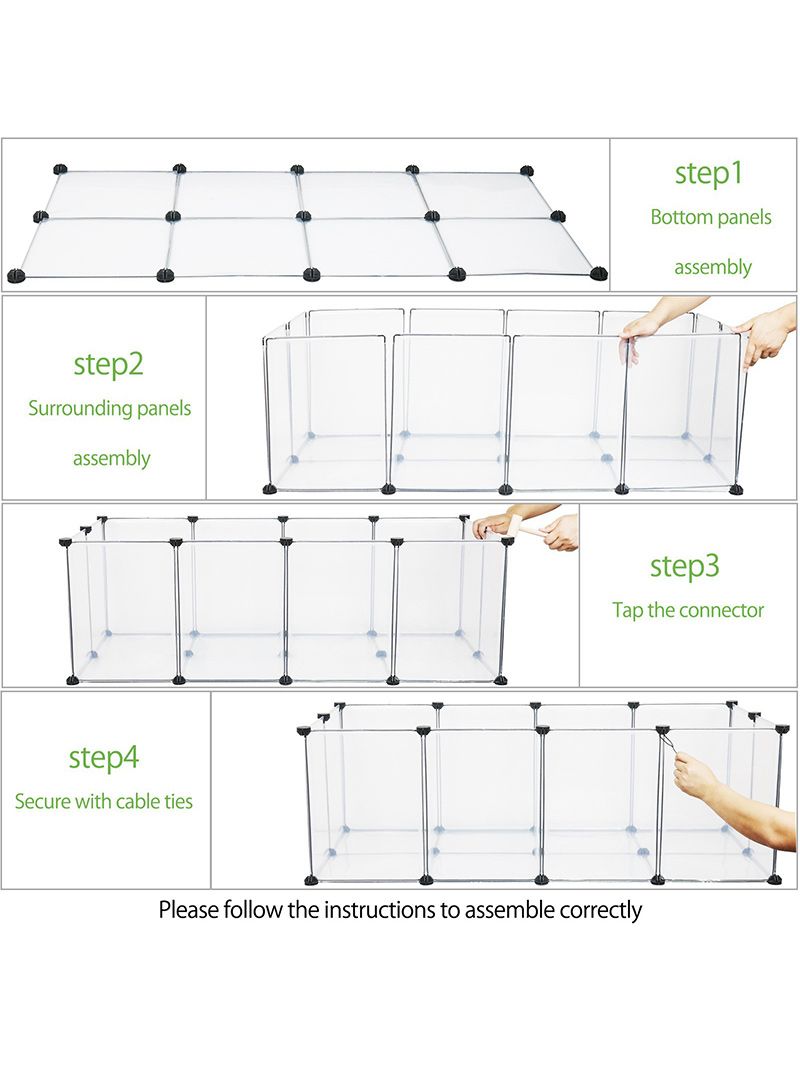 step1
Bottom panels
assembly

step2
Surrounding panels
assembly

step3
Tap the connector

step4
Secure with cable ties

Please follow the instructions to assemble correctly