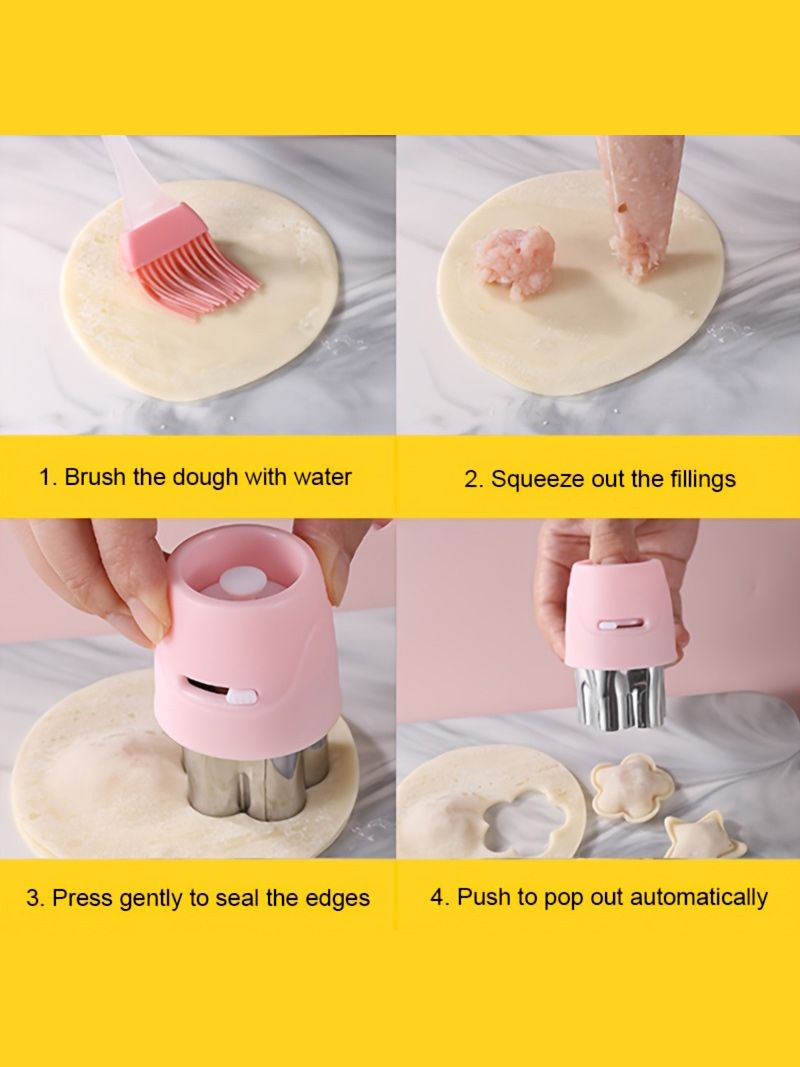 1. Brush the dough with water

2. Squeeze out the fillings

3. Press gently to seal the edges

4. Push to pop out automatically