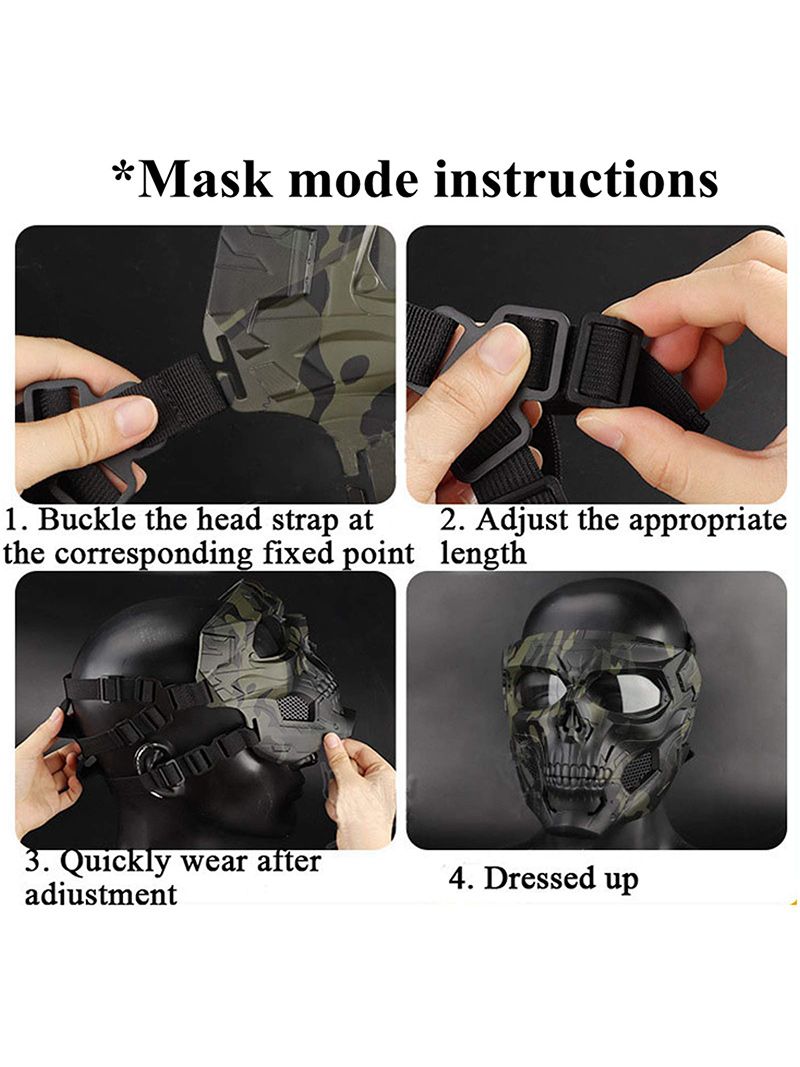 *Mask mode instructions

1. Buckle the head strap at the corresponding fixed point

2. Adjust the appropriate length

3. Quickly wear after adiustment

4. Dressed up