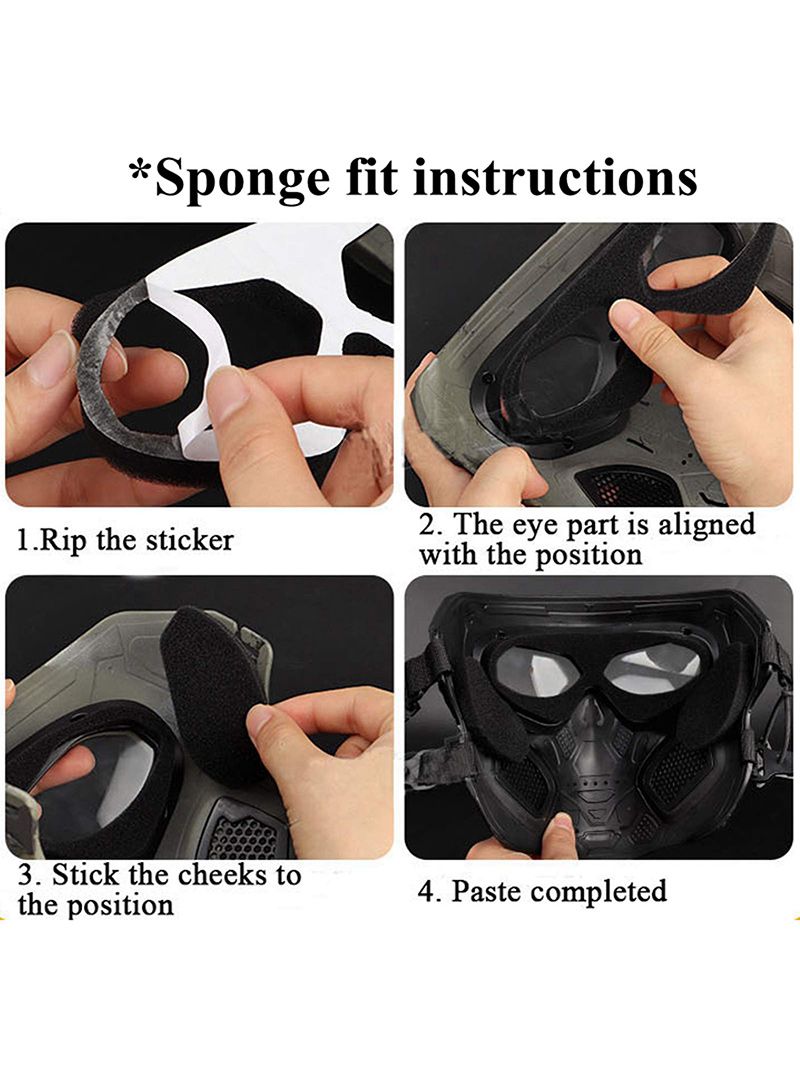 *Sponge fit instructions

1.Rip the sticker

2. The eye part is aligned with the position

3. Stick the cheeks to the position

4. Paste completed