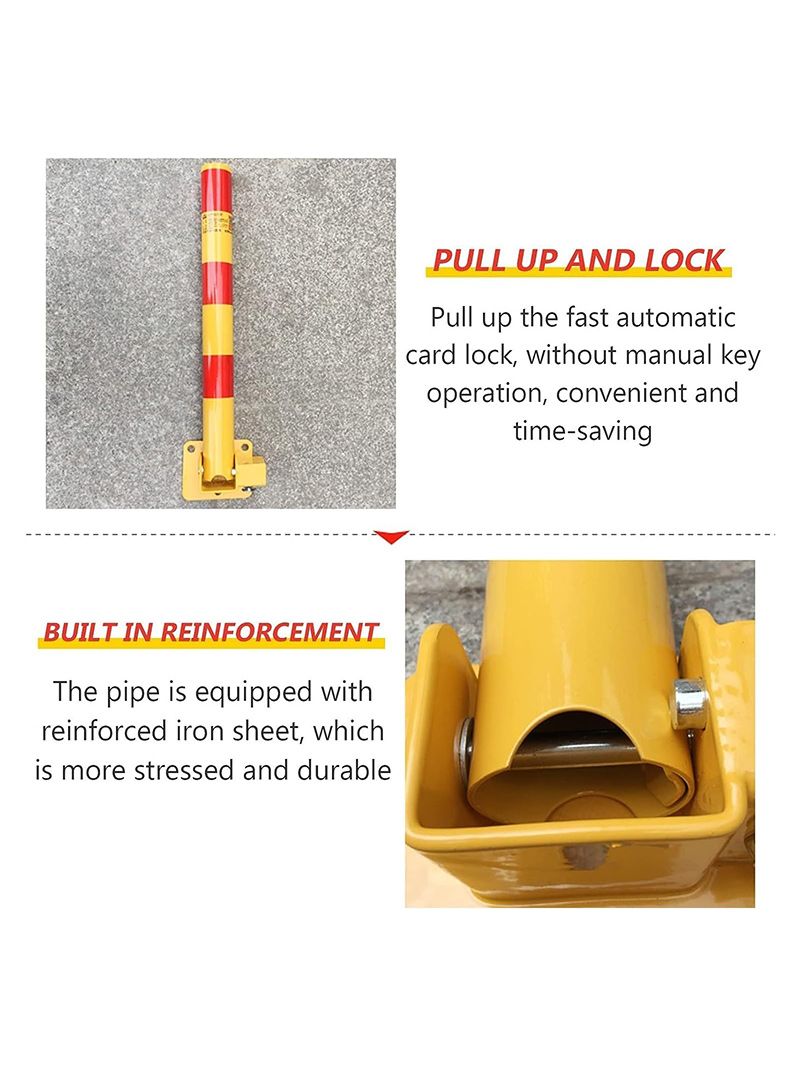 PULL UP AND LOCK

Pull up the fast automatic card lock, without manual key operation, convenient and time-saving

BUILT IN REINFORCEMENT

The pipe is equipped with reinforced iron sheet, which is more stressed and durable