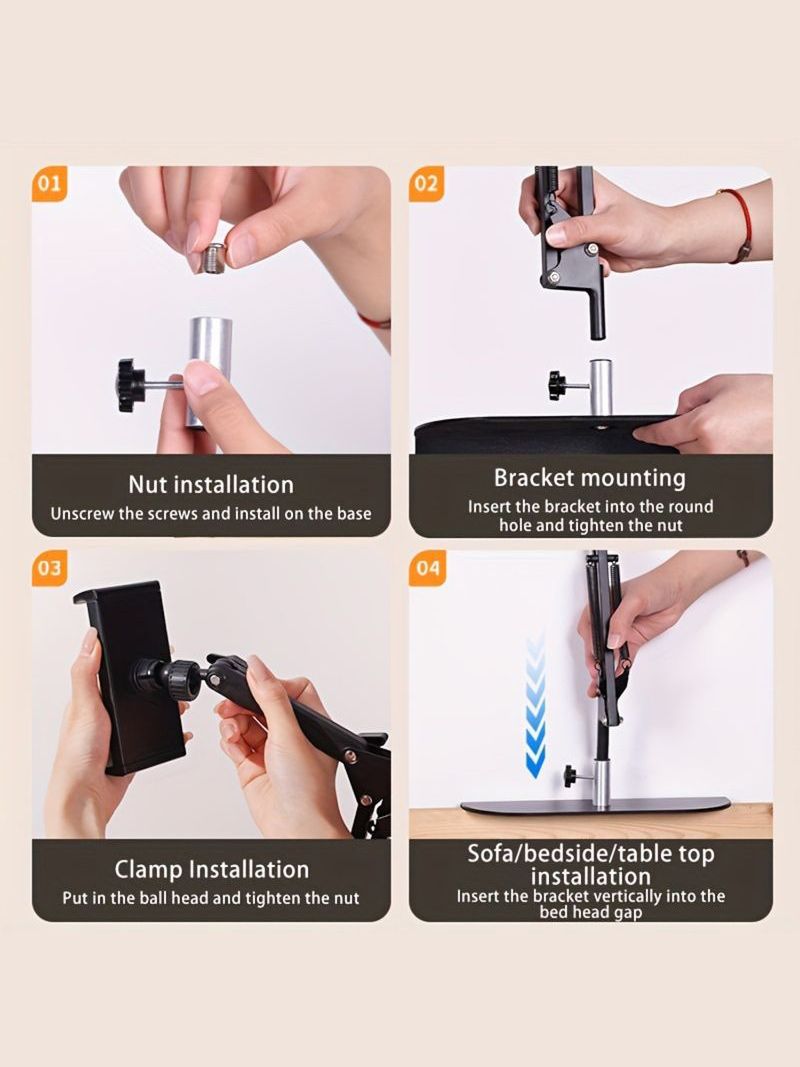 01

Nut installation
Unscrew the screws and install on the base

02

Bracket mounting
Insert the bracket into the round hole and tighten the nut

03

Clamp Installation
Put in the ball head and tighten the nut

04

Sofa/bedside/table top installation
Insert the bracket vertically into the bed head gap