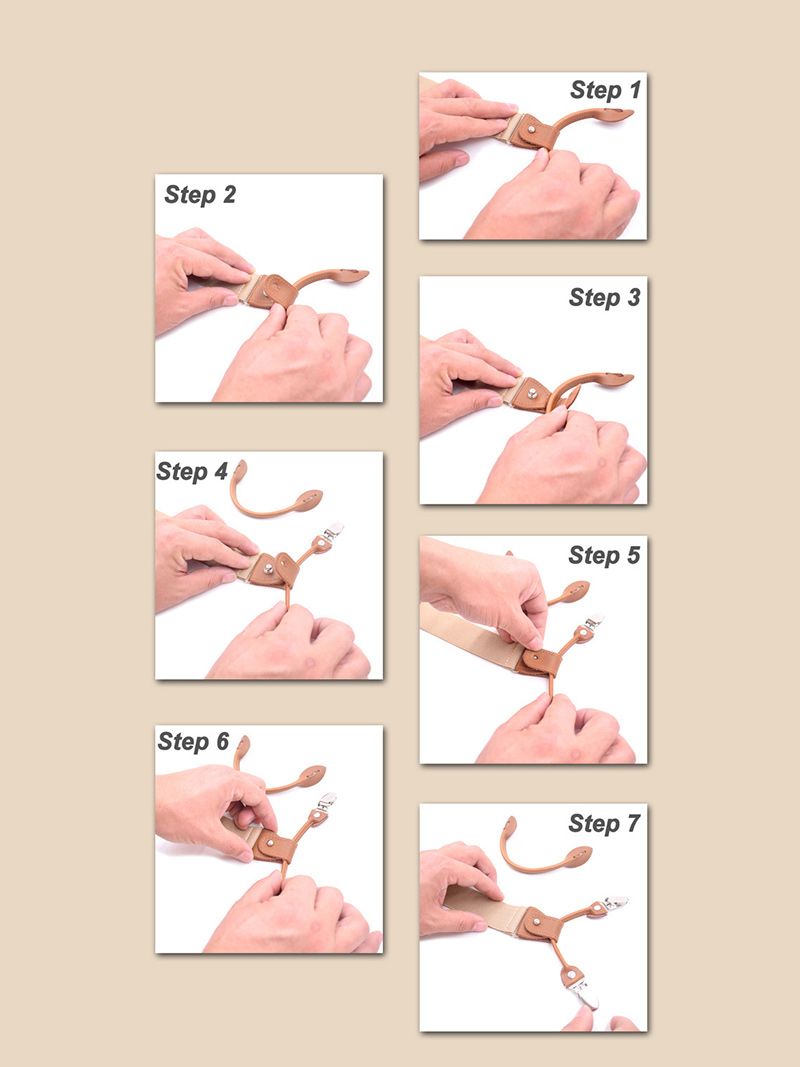 Step 1

Step 2

Step 3

Step 4

Step 5

Step 6

Step 7