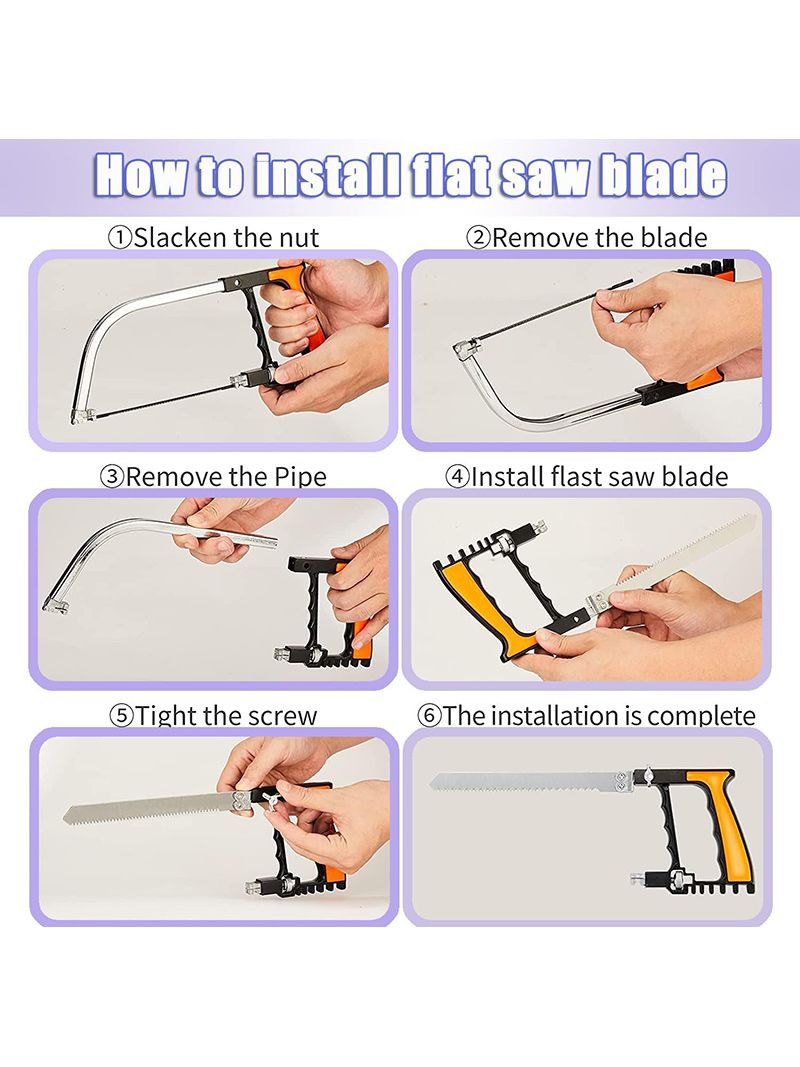 How to install flat saw blade

①Slacken the nut

②Remove the blade

③Remove the Pipe

④Install flast saw blade

⑤Tight the screw

⑥The installation is complete