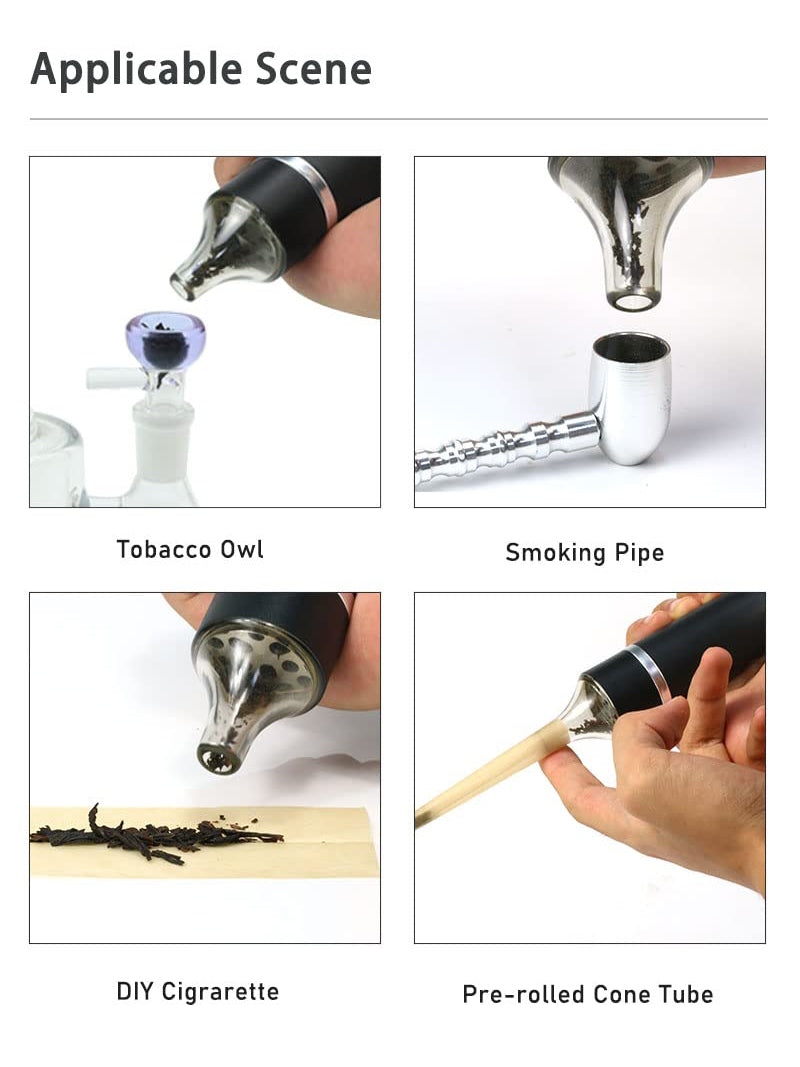 Applicable Scene

Tobacco Owl

Smoking Pipe

DIY Cigrarette

Pre-rolled Cone Tube