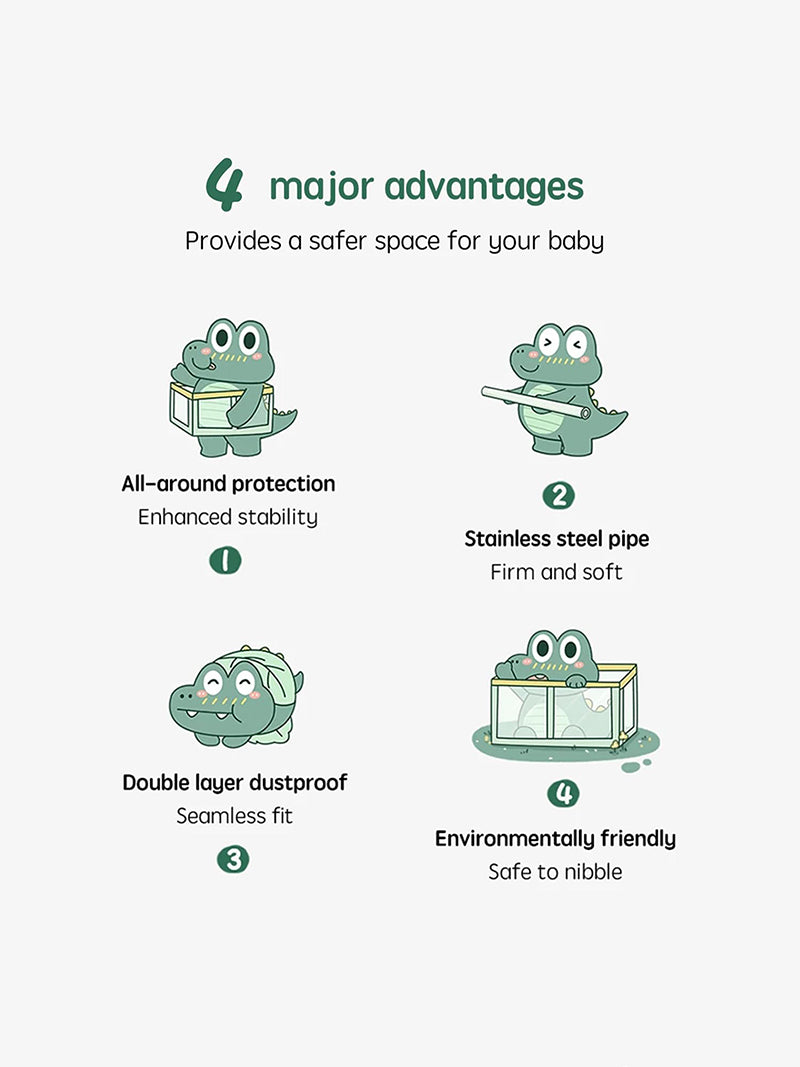 4 major advantages

Provides a safer space for your baby

All-around protection
Enhanced stability
1

2
Stainless steel pipe
Firm and soft

Double layer dustproof
Seamless fit
3

4
Environmentally friendly
Safe to nibble