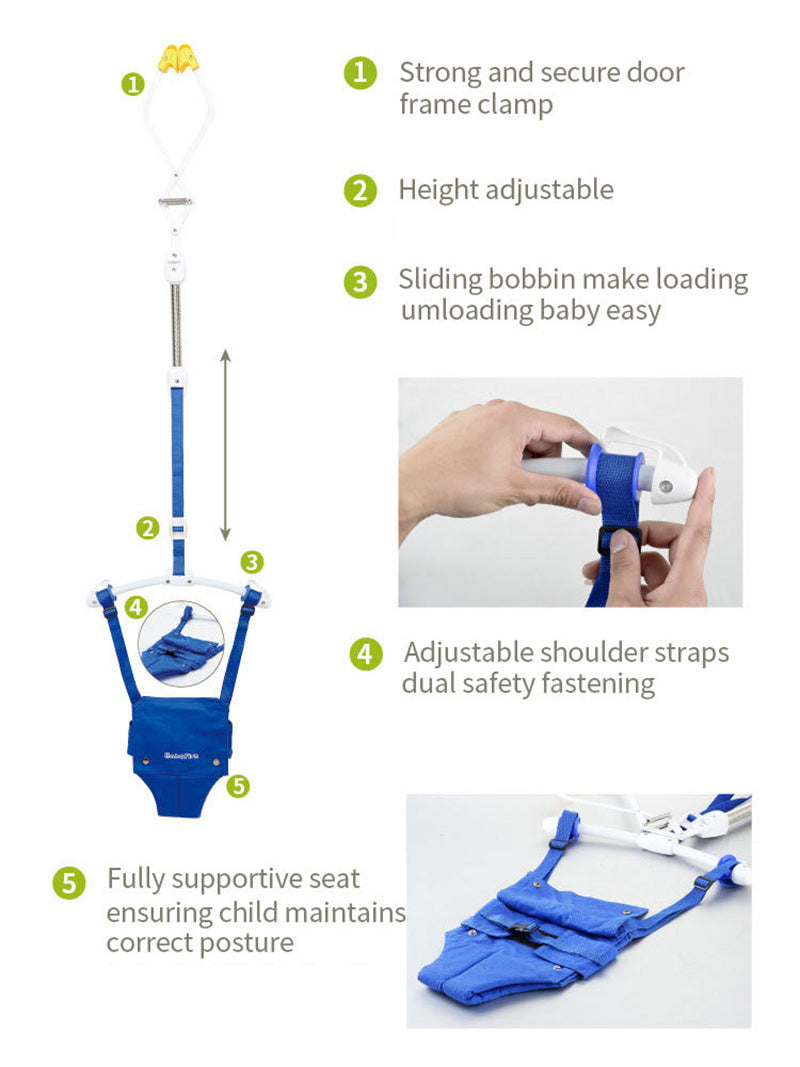 1
2
3
4
5

1 Strong and secure door frame clamp

2 Height adjustable

3 Sliding bobbin make loading umloading baby easy

4 Adjustable shoulder straps dual safety fastening

5 Fully supportive seat ensuring child maintains correct posture