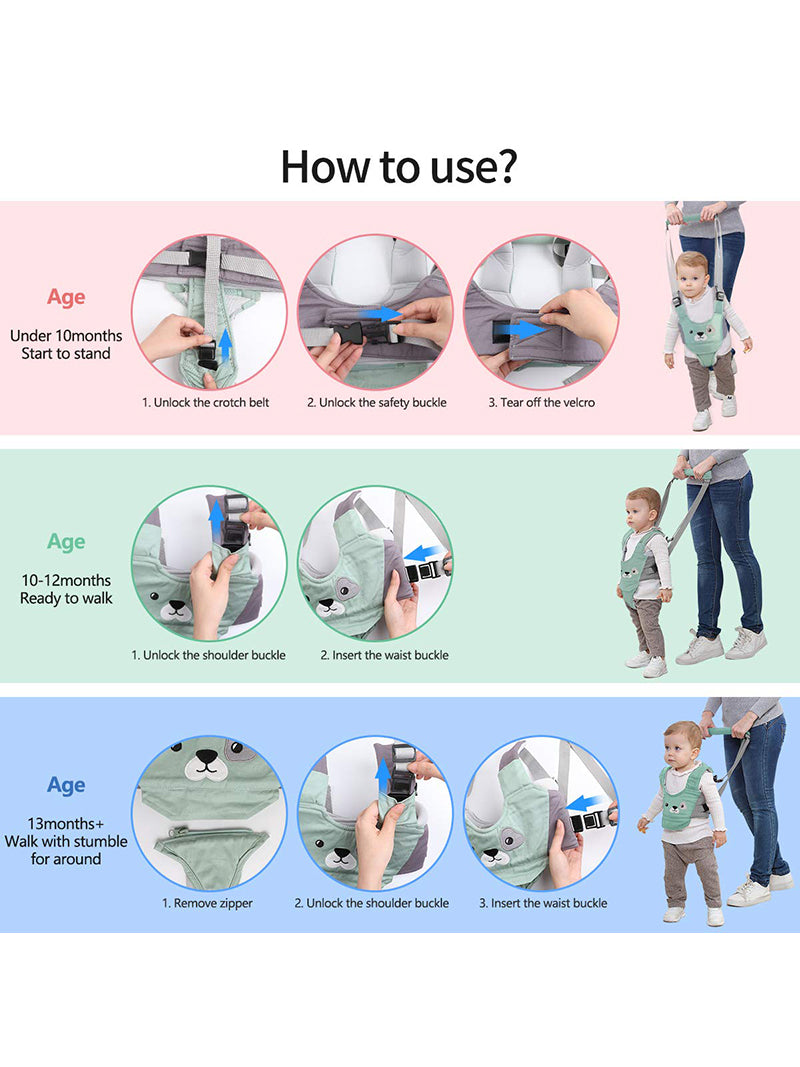 How to use?

Age

Under 10months
Start to stand

1. Unlock the crotch belt

2. Unlock the safety buckle

3. Tear off the velcro

Age

10-12months
Ready to walk

1. Unlock the shoulder buckle

2. Insert the waist buckle

Age

13months+
Walk with stumble for around

1. Remove zipper

2. Unlock the shoulder buckle

3. Insert the waist buckle