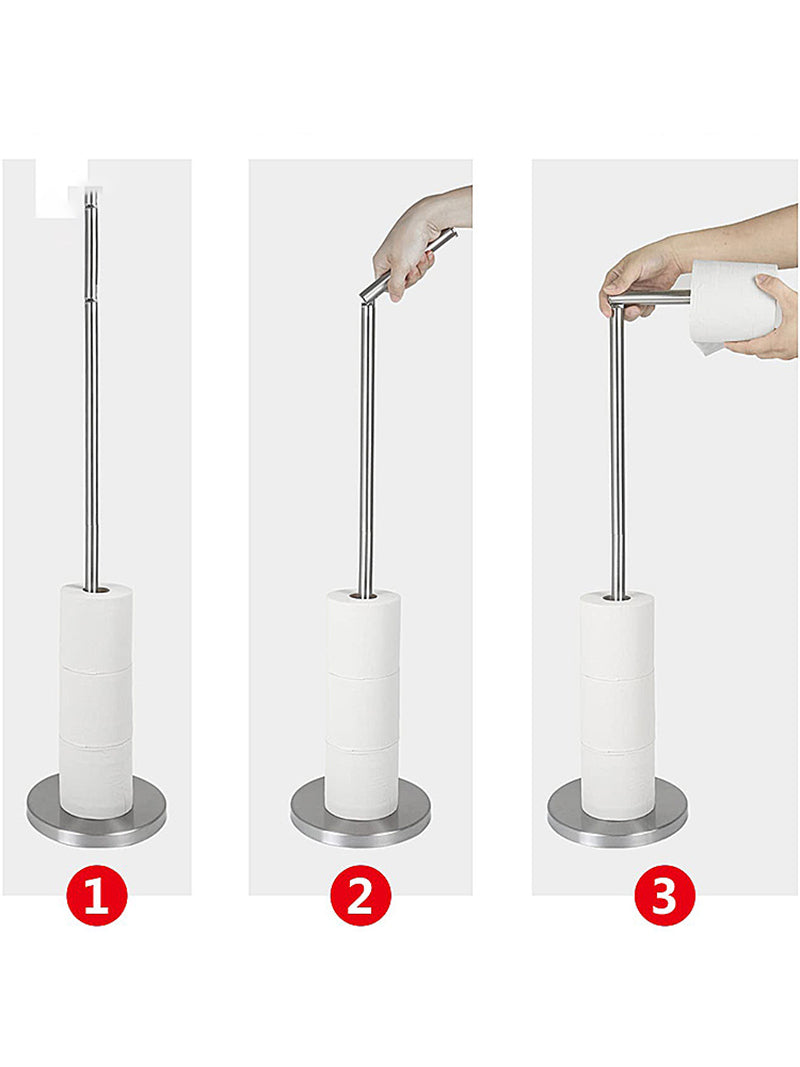 1

2

3