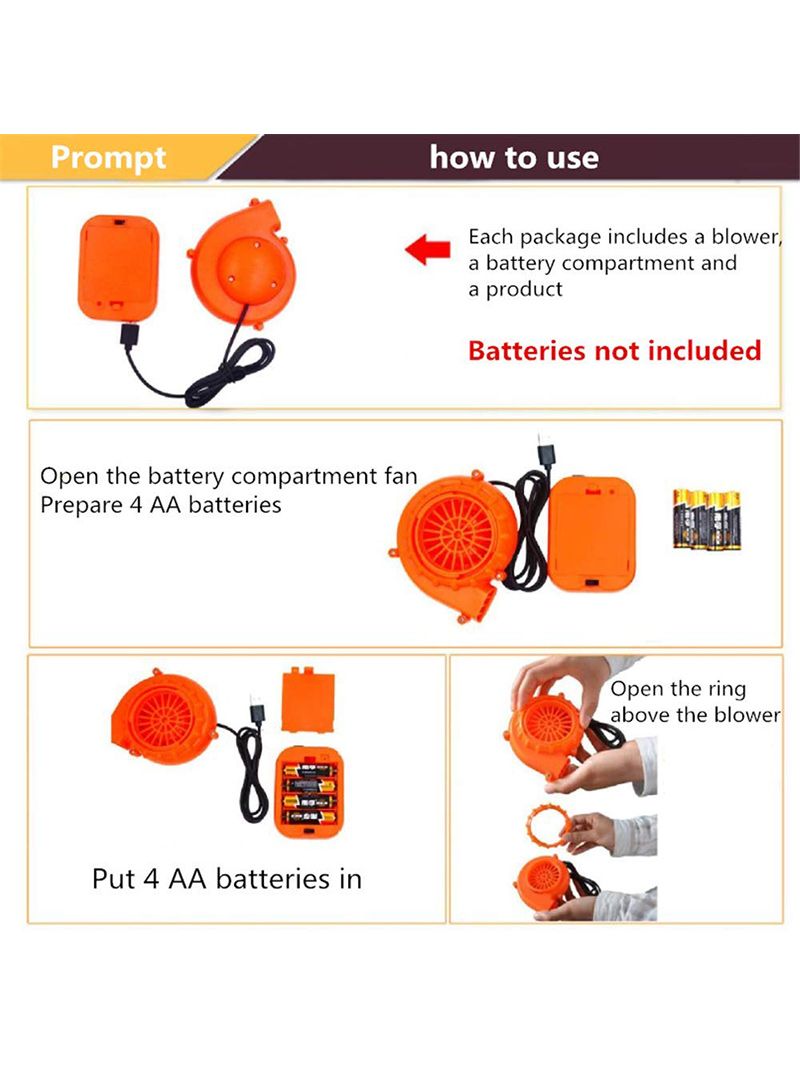 Prompt

how to use

Each package includes a blower, a battery compartment and a product

Batteries not included

Open the battery compartment fan
Prepare 4 AA batteries

Put 4 AA batteries in

Open the ring above the blower