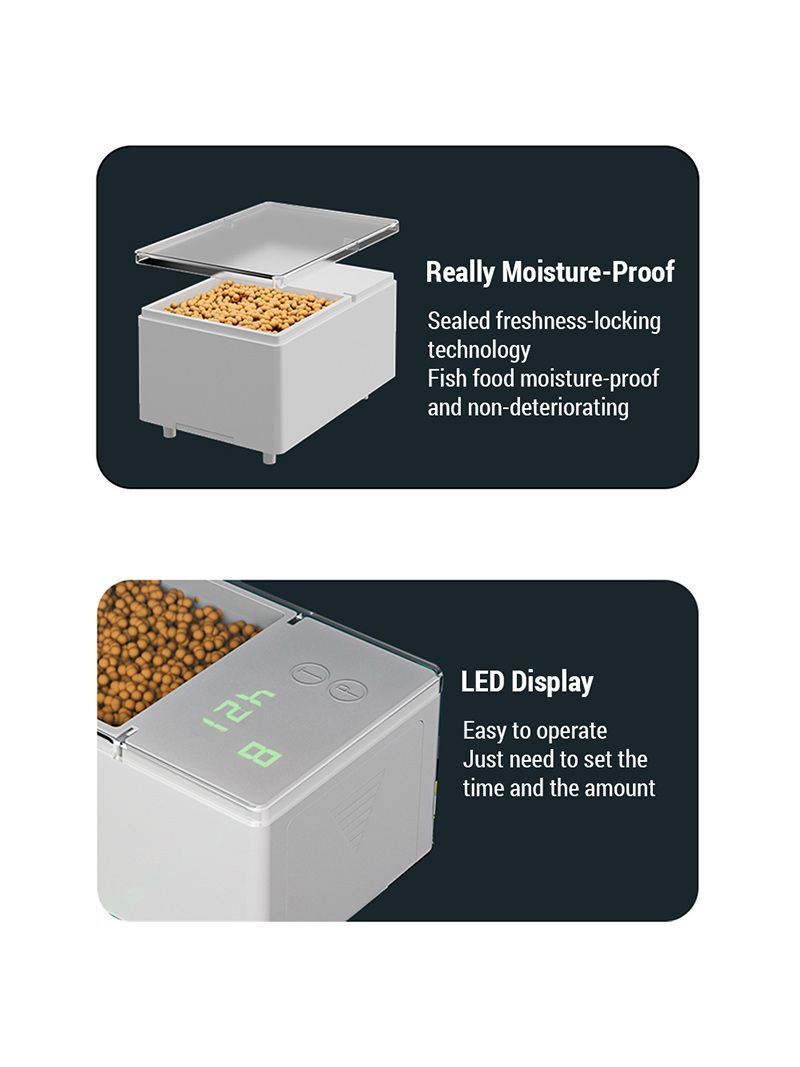 Really Moisture-Proof

Sealed freshness-locking technology
Fish food moisture-proof and non-deteriorating

12h
8

LED Display

Easy to operate
Just need to set the time and the amount