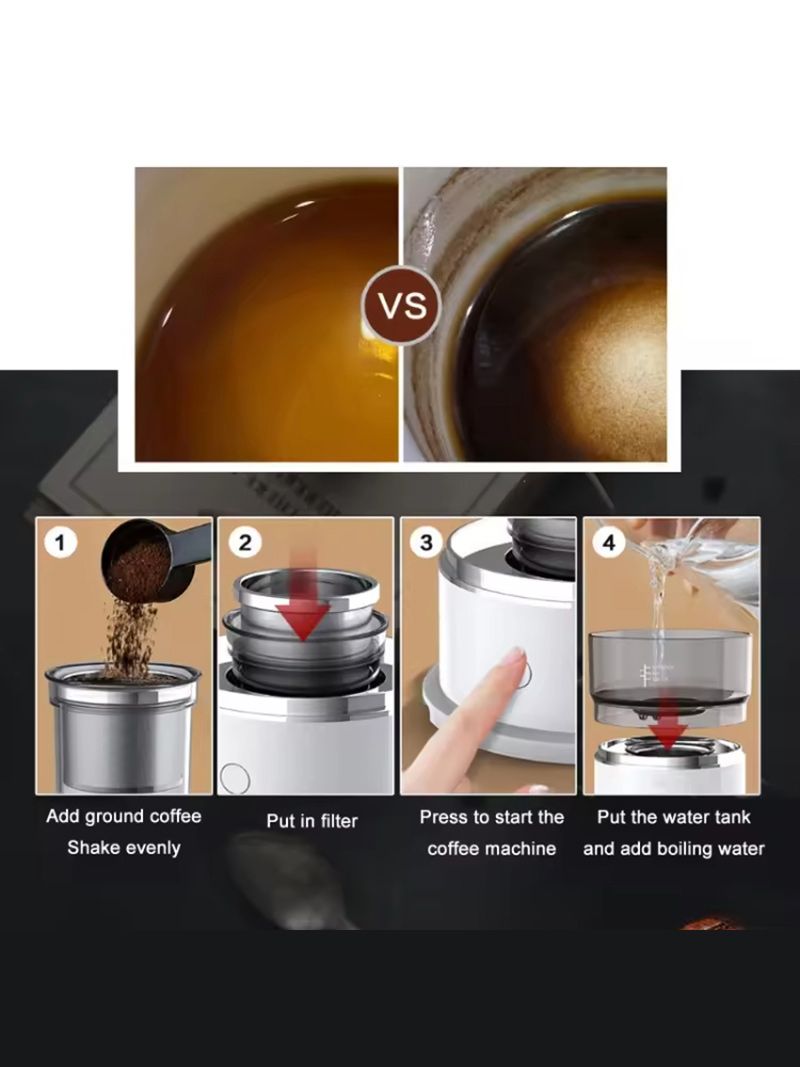 VS

1
Add ground coffee
Shake evenly

2
Put in filter

3
Press to start the coffee machine

4
Put the water tank and add boiling water