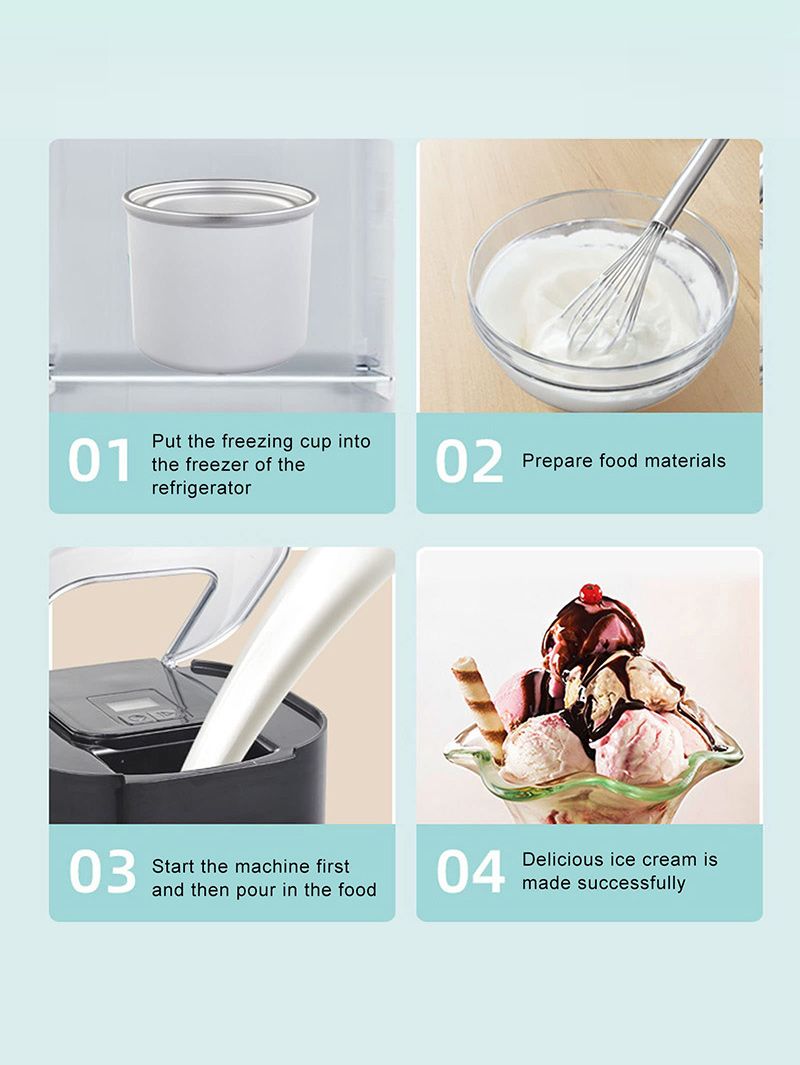 01 Put the freezing cup into the freezer of the refrigerator

02 Prepare food materials

03 Start the machine first and then pour in the food

04 Delicious ice cream is made successfully