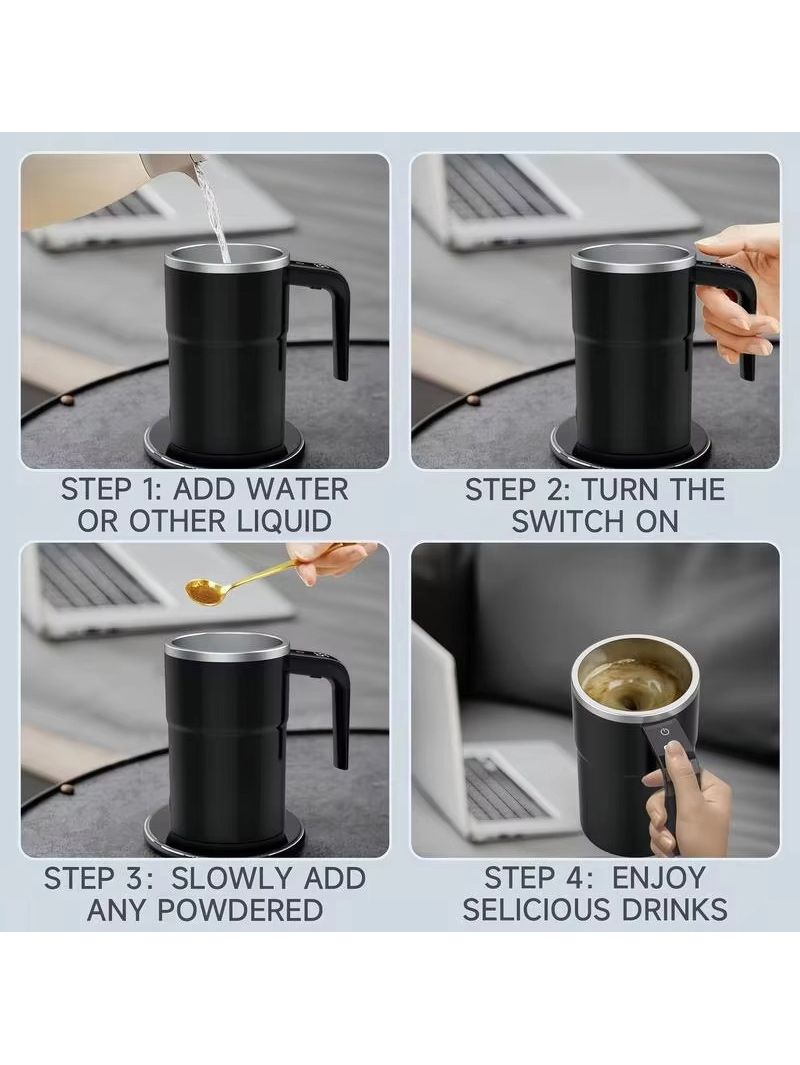 STEP 1: ADD WATER OR OTHER LIQUID

STEP 2: TURN THE SWITCH ON

STEP 3: SLOWLY ADD ANY POWDERED

STEP 4: ENJOY SELICIOUS DRINKS