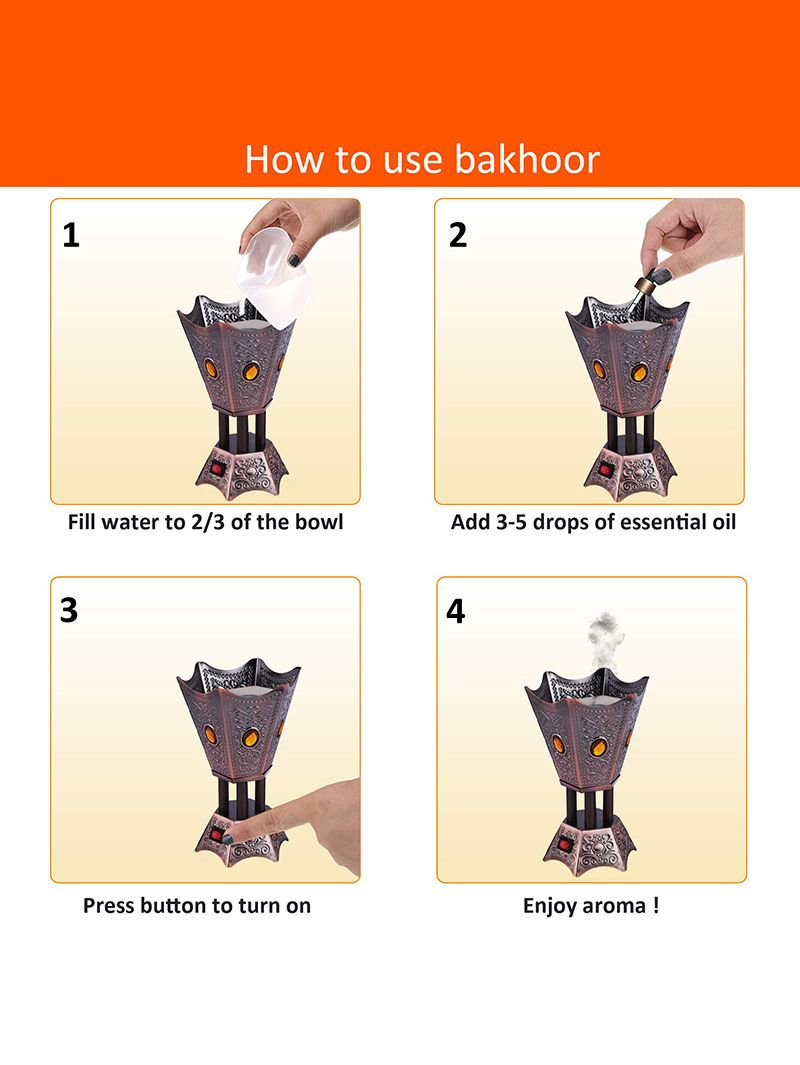 How to use bakhoor

1

Fill water to 2/3 of the bowl

2

Add 3-5 drops of essential oil

3

Press button to turn on

4

Enjoy aroma !