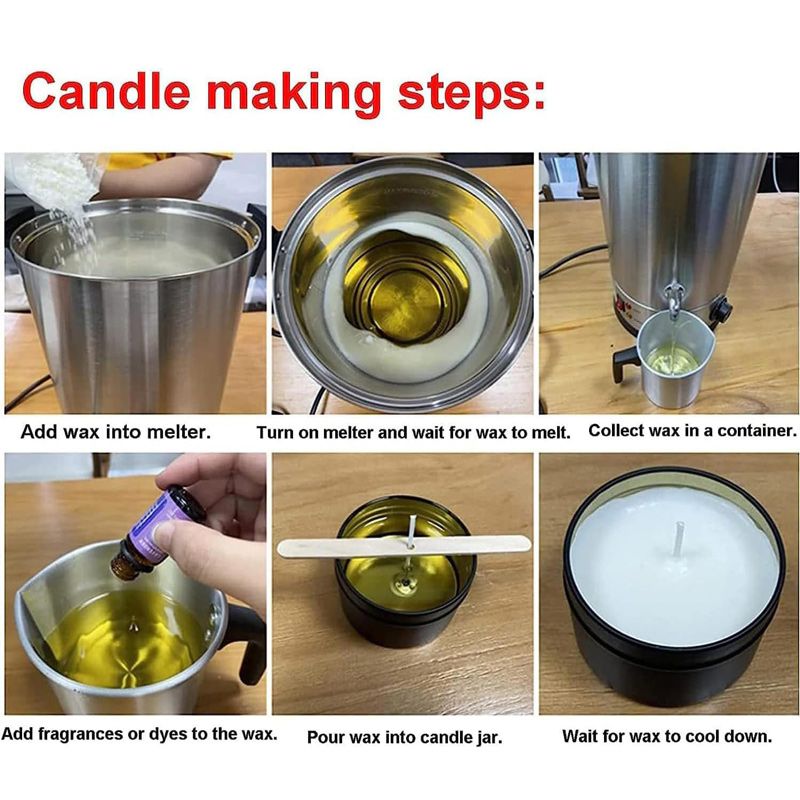 Candle making steps:

Add wax into melter.

Turn on melter and wait for wax to melt.

Collect wax in a container.

Add fragrances or dyes to the wax.

Pour wax into candle jar.

Wait for wax to cool down.