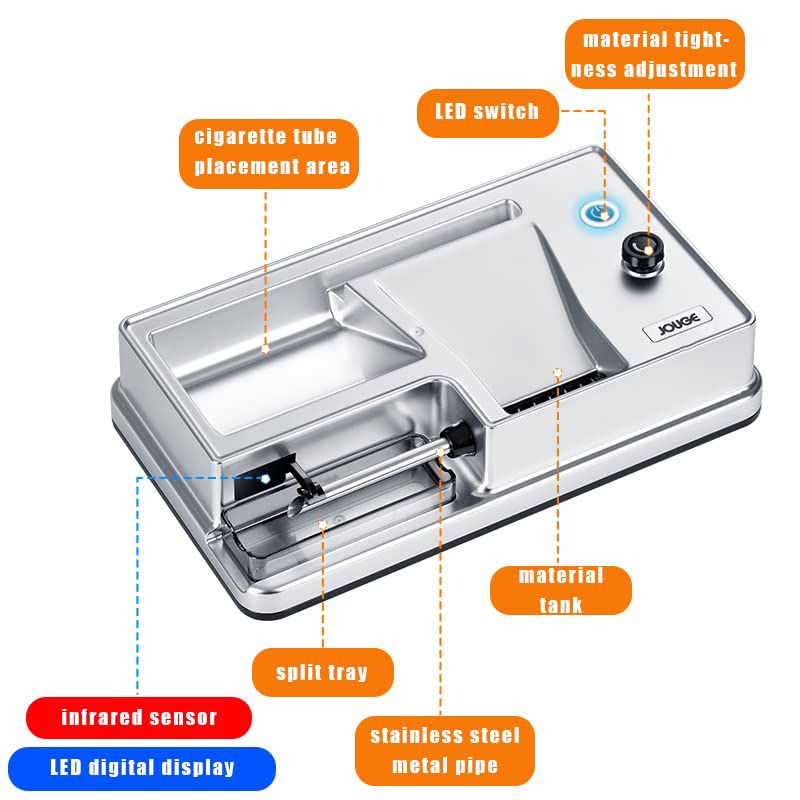 material tightness adjustment

LED switch

cigarette tube placement area

JOUGE

material tank

split tray

infrared sensor

LED digital display

stainless steel metal pipe