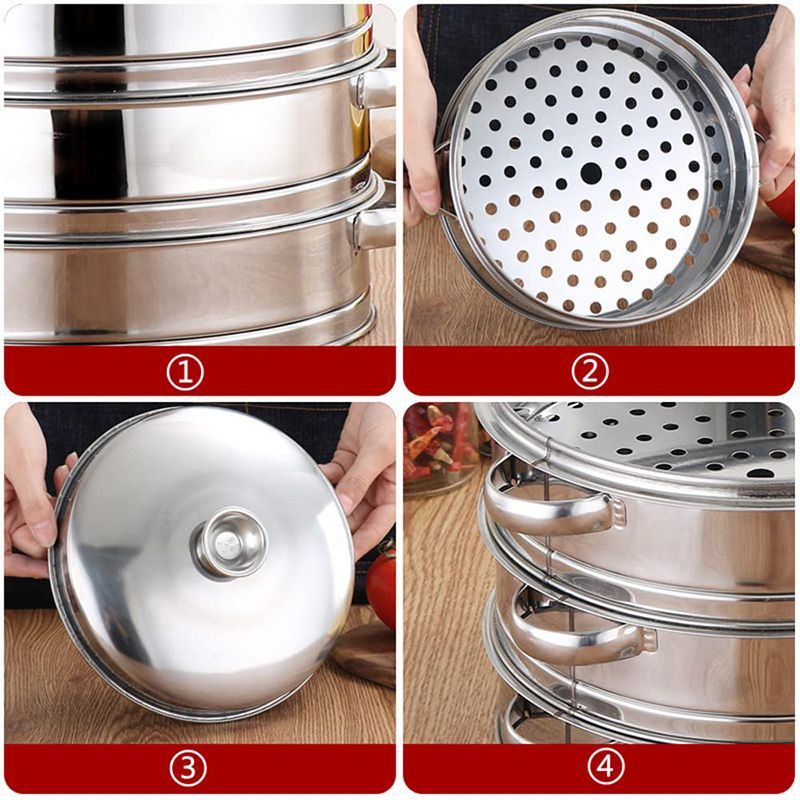 ①

②

③

④