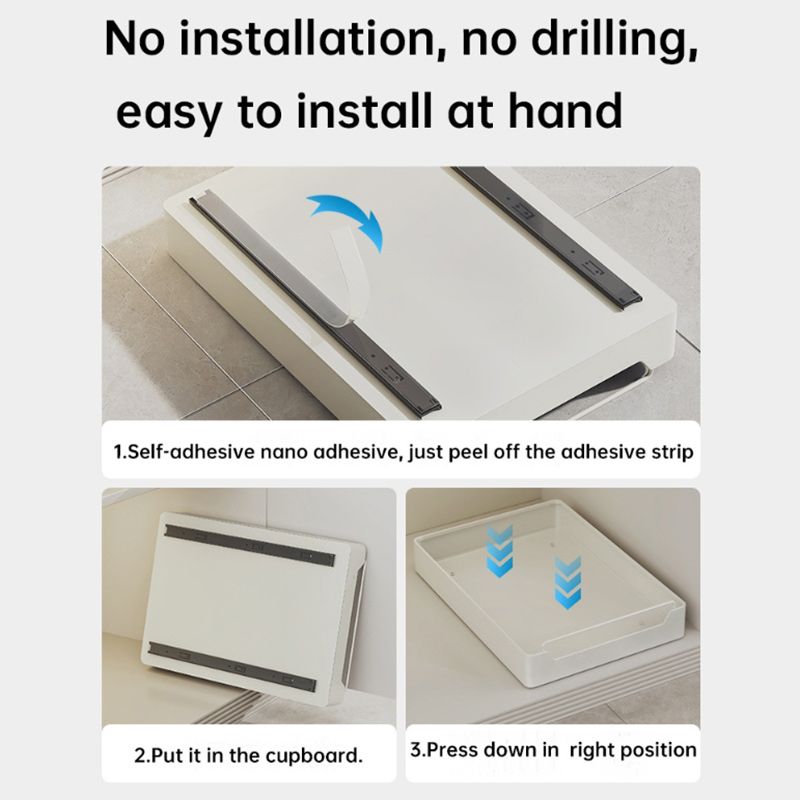 No installation, no drilling, easy to install at hand

1.Self-adhesive nano adhesive, just peel off the adhesive strip

2.Put it in the cupboard.

3.Press down in right position