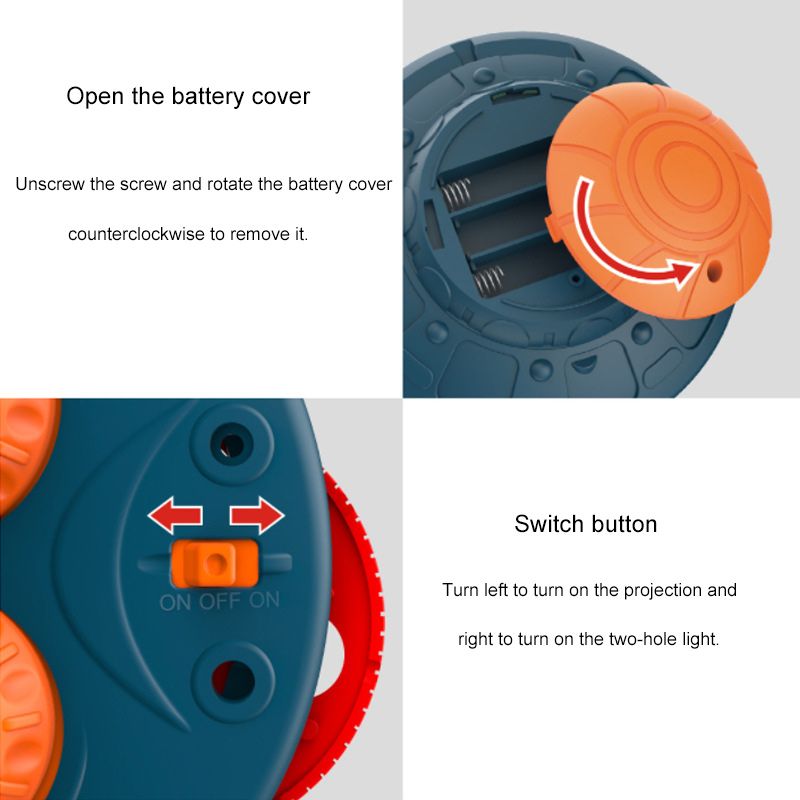 Open the battery cover

Unscrew the screw and rotate the battery cover counterclockwise to remove it.

ON OFF ON

Switch button

Turn left to turn on the projection and right to turn on the two-hole light.