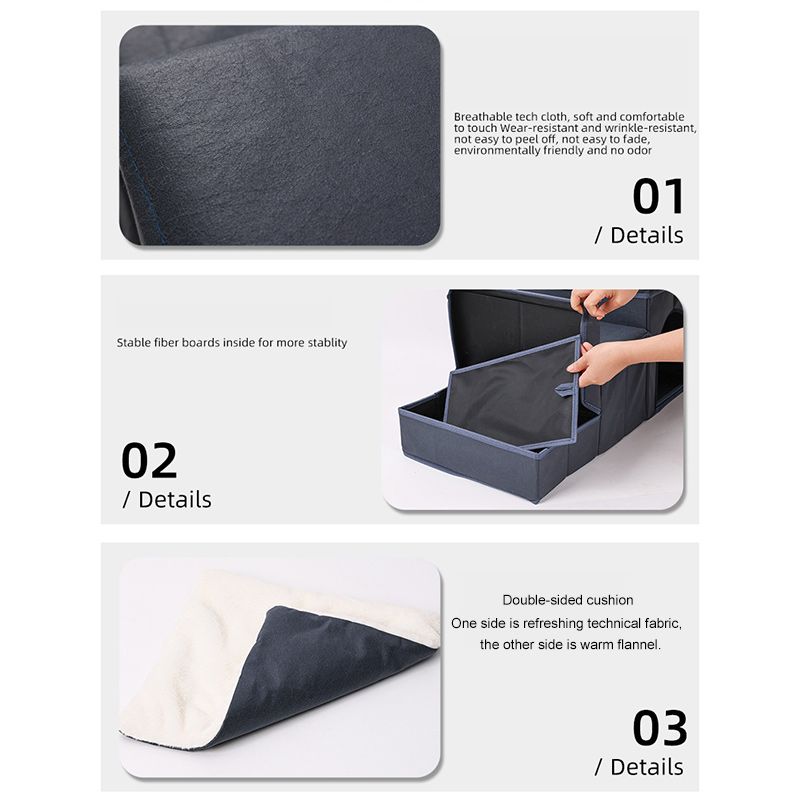 Breathable tech cloth, soft and comfortable to touch Wear-resistant and wrinkle-resistant, not easy to peel off, not easy to fade, environmentally friendly and no odor

01
/ Details

Stable fiber boards inside for more stablity

02
/ Details

Double-sided cushion
One side is refreshing technical fabric,
the other side is warm flannel.

03
/ Details