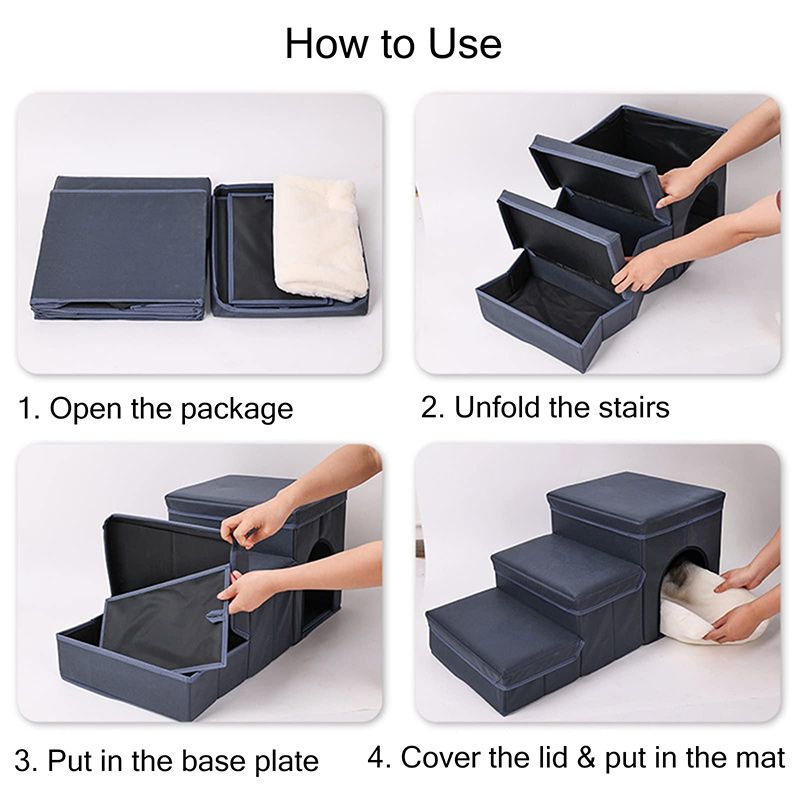 How to Use

1. Open the package

2. Unfold the stairs

3. Put in the base plate

4. Cover the lid & put in the mat