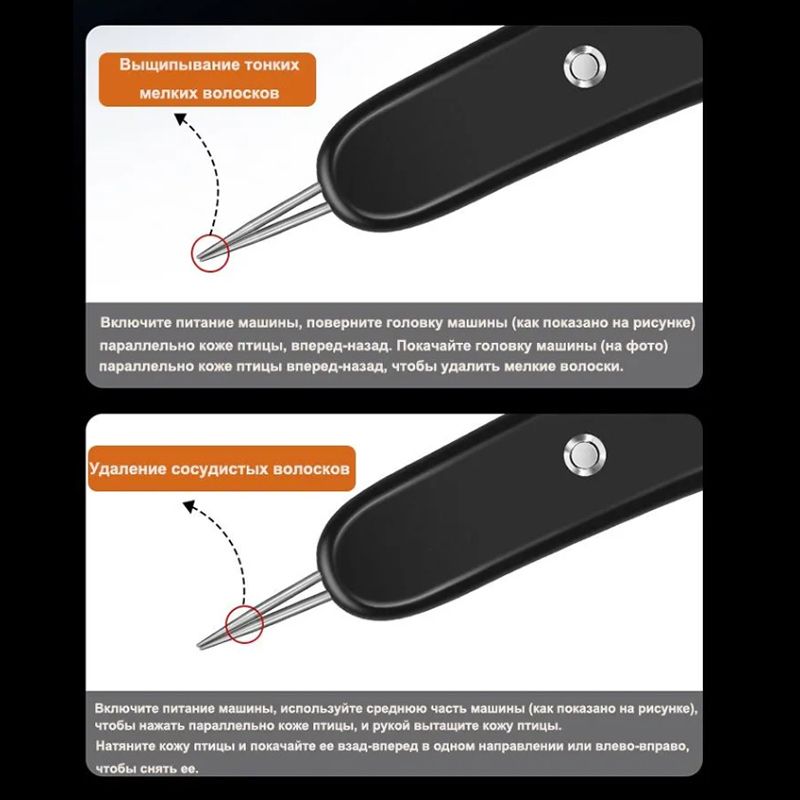 Выщипывание тонких мелких волосков

Включите питание машины, поверните головку машины (как показано на рисунке) параллельно коже птицы, вперед-назад. Покачайте головку машины (на фото) параллельно коже птицы вперед-назад, чтобы удалить мелкие волоски.

Удаление сосудистых волосков

Включите питание машины, используйте среднюю часть машины (как показано на рисунке), чтобы нажать параллельно коже птицы, и рукой вытащите кожу птицы.
Натяните кожу птицы и покачайте ее взад-вперед в одном направлении или влево-вправо, чтобы снять ее.