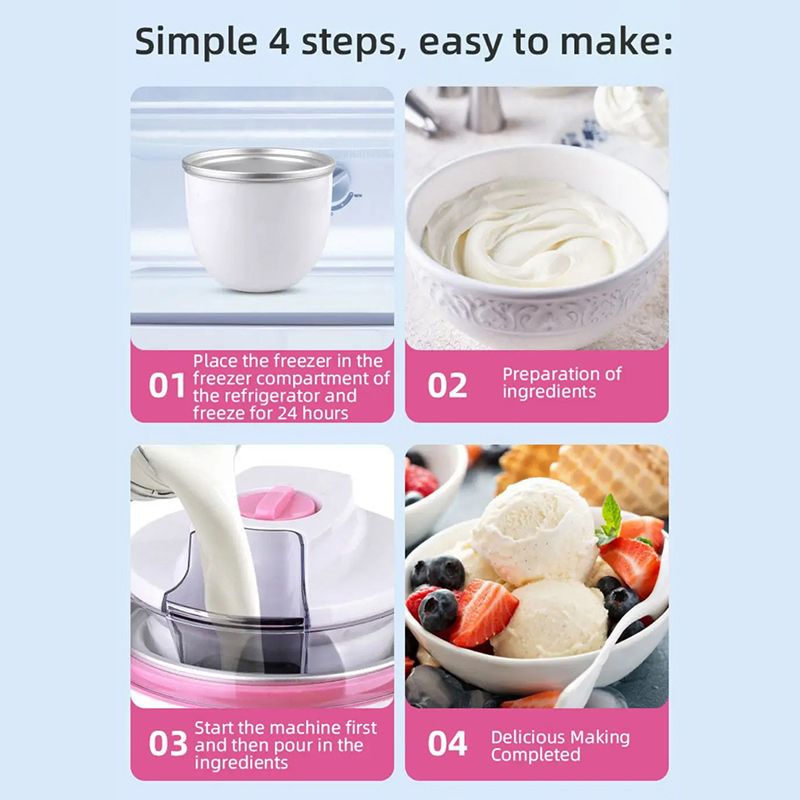 Simple 4 steps, easy to make:

01 Place the freezer in the freezer compartment of the refrigerator and freeze for 24 hours

02 Preparation of ingredients

03 Start the machine first and then pour in the ingredients

04 Delicious Making Completed