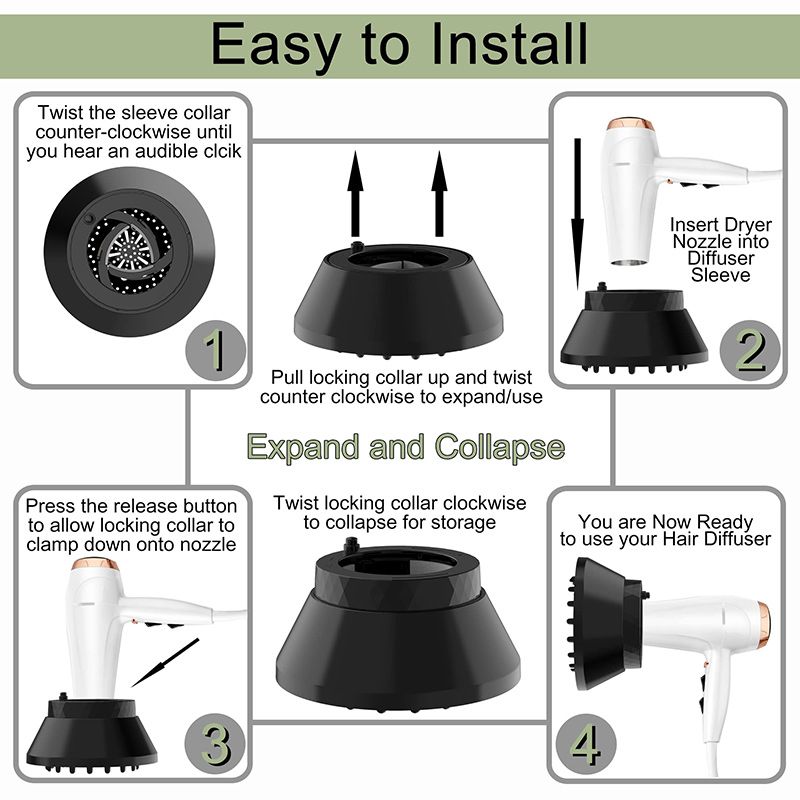 Easy to Install

Twist the sleeve collar counter-clockwise until you hear an audible clcik

1

Pull locking collar up and twist counter clockwise to expand/use

Insert Dryer Nozzle into Diffuser Sleeve

2

Expand and Collapse

Press the release button to allow locking collar to clamp down onto nozzle

3

Twist locking collar clockwise to collapse for storage

You are Now Ready to use your Hair Diffuser

4