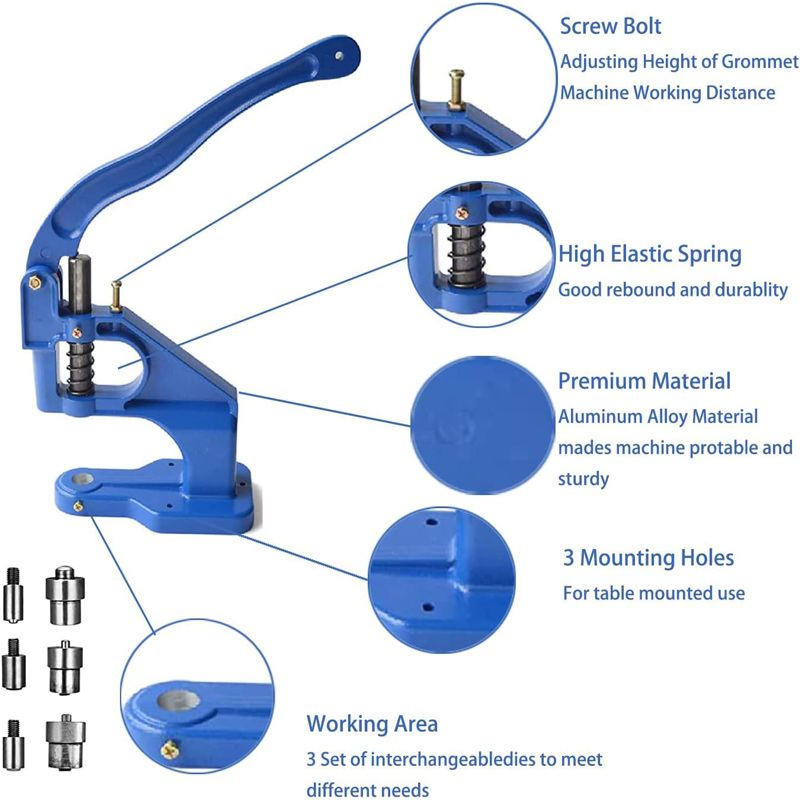 Screw Bolt
Adjusting Height of Grommet Machine Working Distance

High Elastic Spring
Good rebound and durablity

Premium Material
Aluminum Alloy Material mades machine protable and sturdy

3 Mounting Holes
For table mounted use

Working Area
3 Set of interchangeabledies to meet different needs