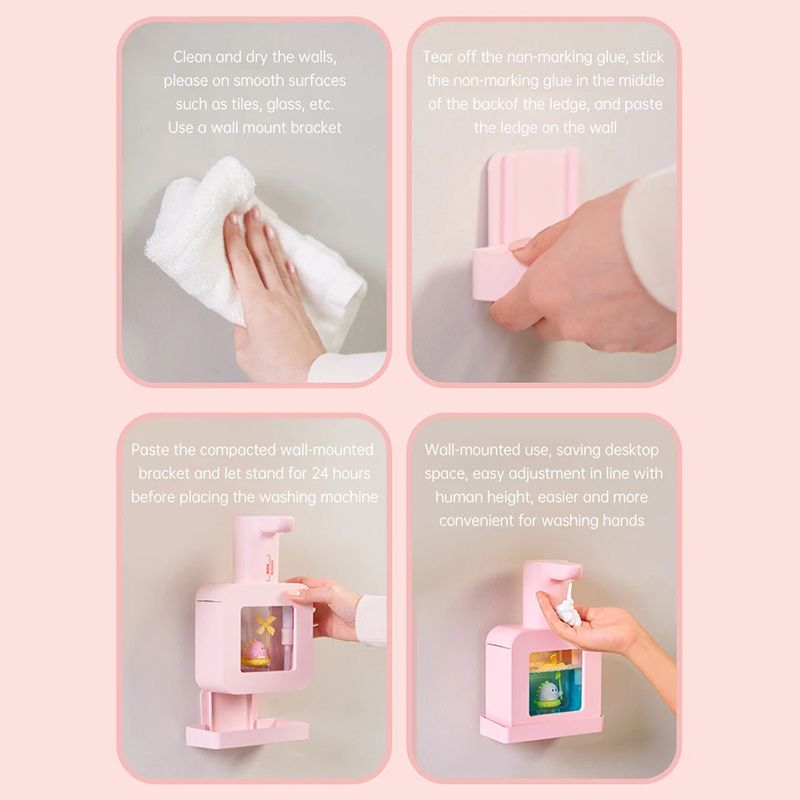 Clean and dry the walls, please on smooth surfaces such as tiles, glass, etc. Use a wall mount bracket

Tear off the non-marking glue, stick the non-marking glue in the middle of the backof the ledge, and paste the ledge on the wall

Paste the compacted wall-mounted bracket and let stand for 24 hours before placing the washing machine

Wall-mounted use, saving desktop space, easy adjustment in line with human height, easier and more convenient for washing hands