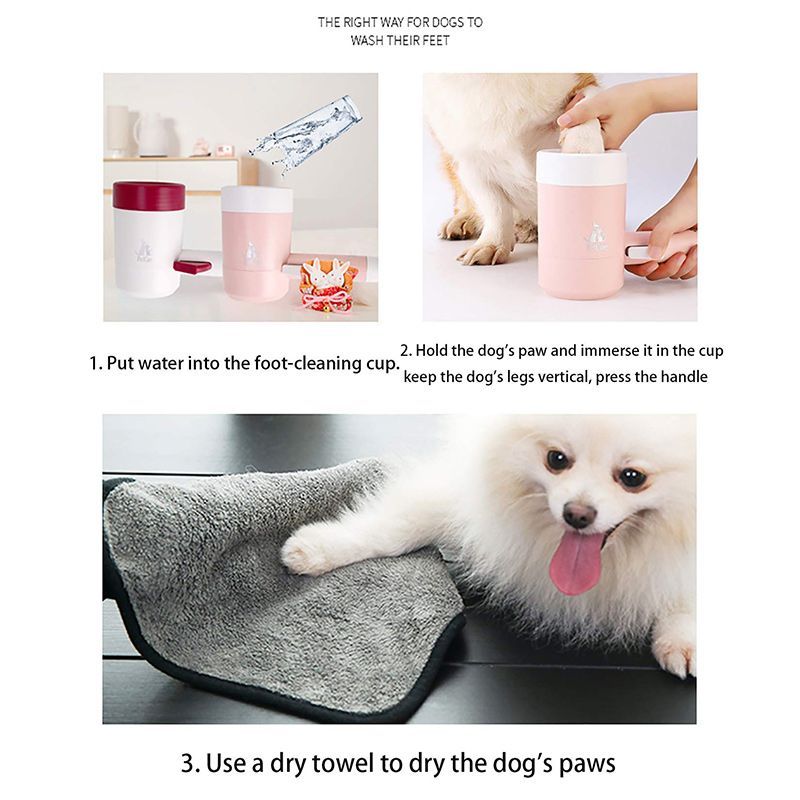 THE RIGHT WAY FOR DOGS TO WASH THEIR FEET

1. Put water into the foot-cleaning cup.

2. Hold the dog's paw and immerse it in the cup keep the dog's legs vertical, press the handle

3. Use a dry towel to dry the dog's paws