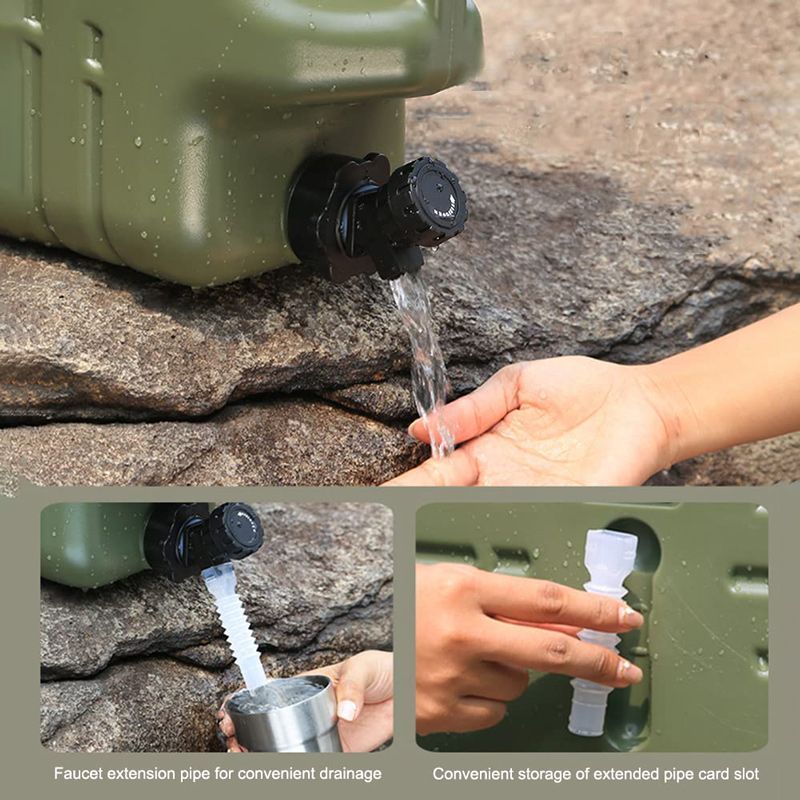 Faucet extension pipe for convenient drainage

Convenient storage of extended pipe card slot