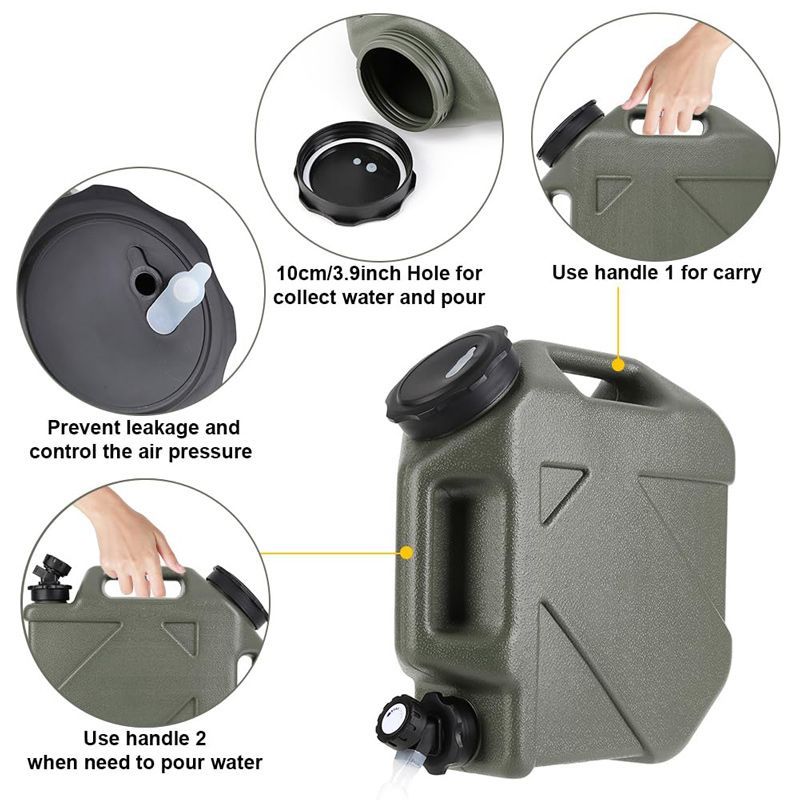 10cm/3.9inch Hole for collect water and pour

Use handle 1 for carry

Prevent leakage and control the air pressure

Use handle 2 when need to pour water