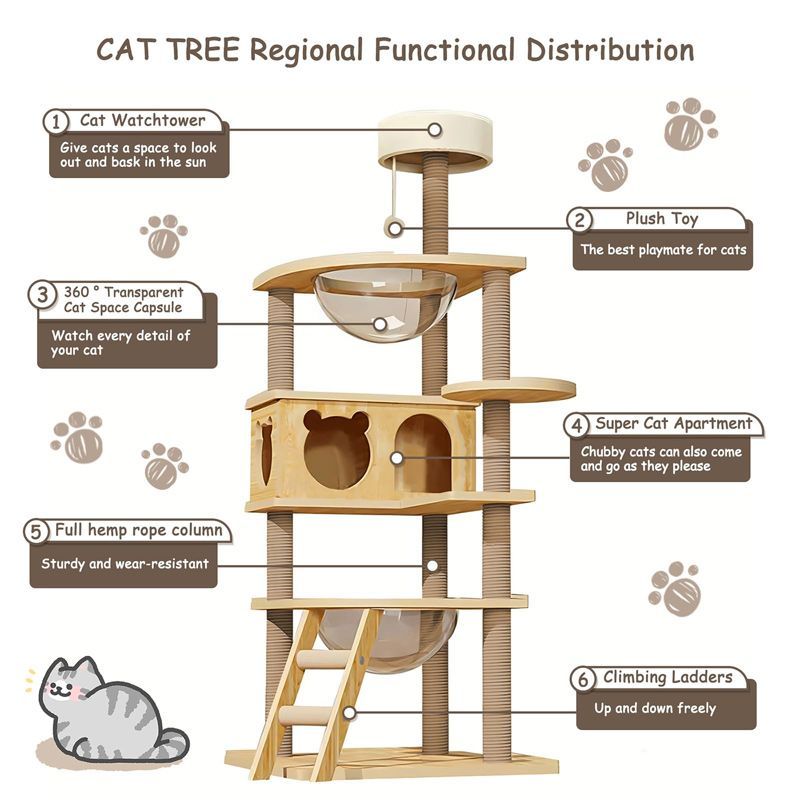 CAT TREE Regional Functional Distribution

1 Cat Watchtower
Give cats a space to look out and bask in the sun

2 Plush Toy
The best playmate for cats

3 360 ° Transparent Cat Space Capsule
Watch every detail of your cat

4 Super Cat Apartment
Chubby cats can also come and go as they please

5 Full hemp rope column
Sturdy and wear-resistant

6 Climbing Ladders
Up and down freely