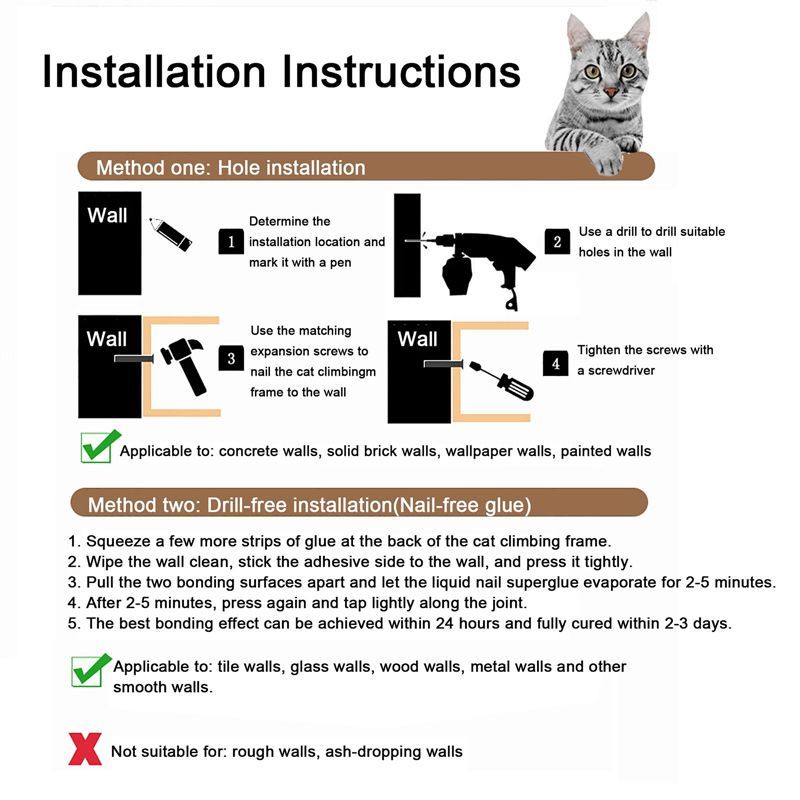 Installation Instructions

Method one: Hole installation

Wall

1 Determine the installation location and mark it with a pen

2 Use a drill to drill suitable holes in the wall

Wall

3 Use the matching expansion screws to nail the cat climbingm frame to the wall

Wall

4 Tighten the screws with a screwdriver

Applicable to: concrete walls, solid brick walls, wallpaper walls, painted walls

Method two: Drill-free installation(Nail-free glue)

1. Squeeze a few more strips of glue at the back of the cat climbing frame.
2. Wipe the wall clean, stick the adhesive side to the wall, and press it tightly.
3. Pull the two bonding surfaces apart and let the liquid nail superglue evaporate for 2-5 minutes.
4. After 2-5 minutes, press again and tap lightly along the joint.
5. The best bonding effect can be achieved within 24 hours and fully cured within 2-3 days.

Applicable to: tile walls, glass walls, wood walls, metal walls and other smooth walls.

Not suitable for: rough walls, ash-dropping walls