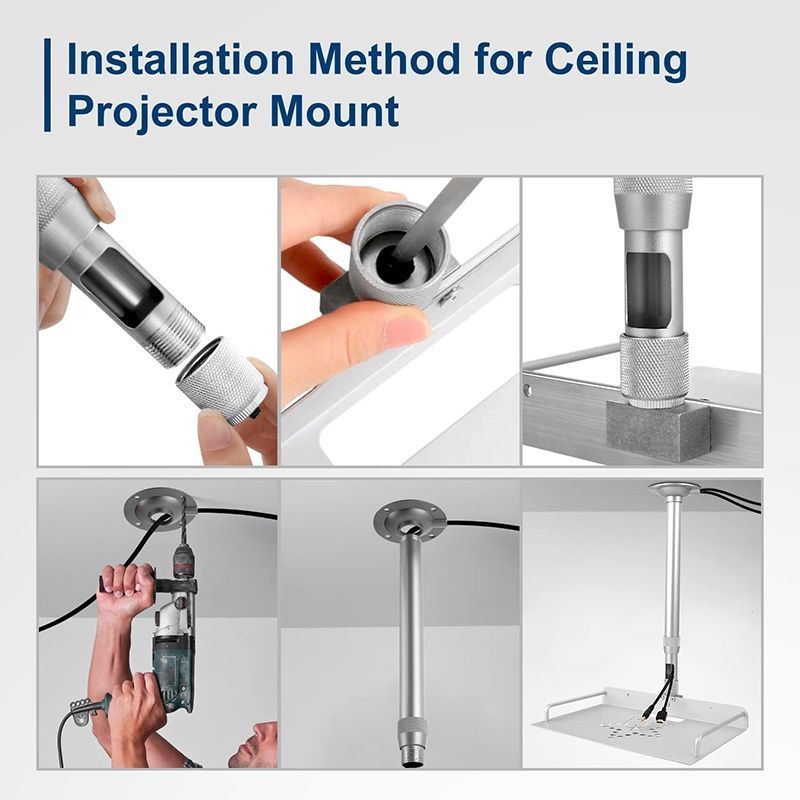 Installation Method for Ceiling Projector Mount