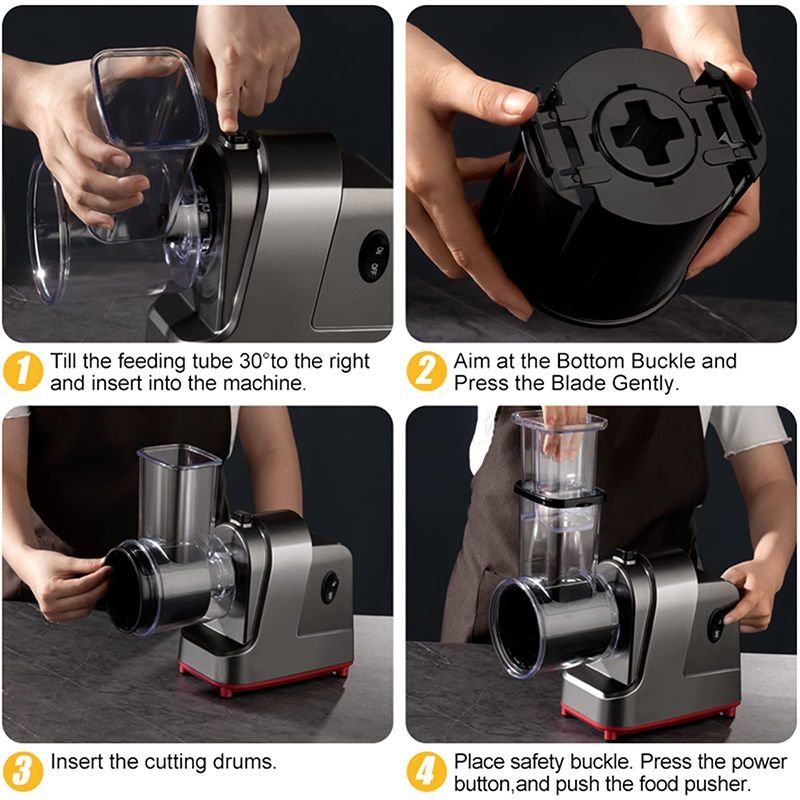 ON
OFF

1 Till the feeding tube 30°to the right and insert into the machine.

2 Aim at the Bottom Buckle and Press the Blade Gently.

3 Insert the cutting drums.

4 Place safety buckle. Press the power button,and push the food pusher.