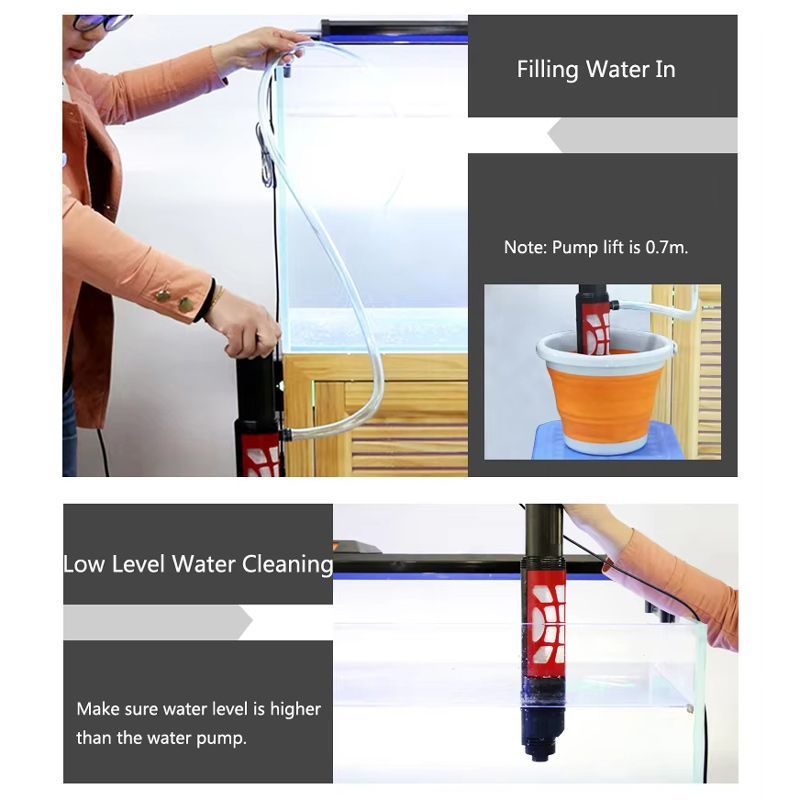 Filling Water In

Note: Pump lift is 0.7m.

Low Level Water Cleaning

Make sure water level is higher than the water pump.