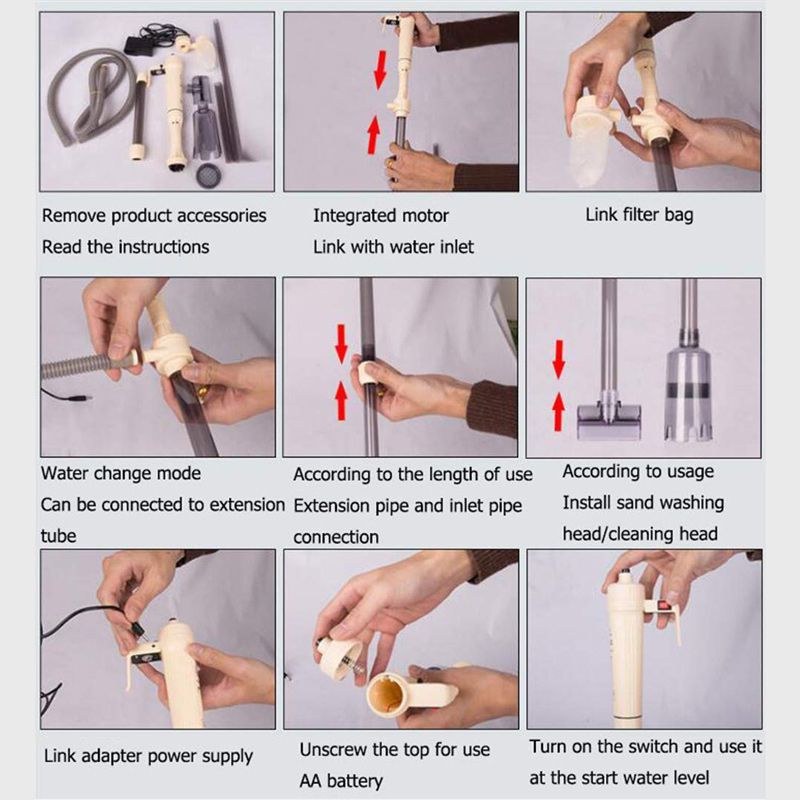 Remove product accessories
Read the instructions

Integrated motor
Link with water inlet

Link filter bag

Water change mode
Can be connected to extension tube

According to the length of use
Extension pipe and inlet pipe connection

According to usage
Install sand washing head/cleaning head

Link adapter power supply

Unscrew the top for use AA battery

Turn on the switch and use it at the start water level